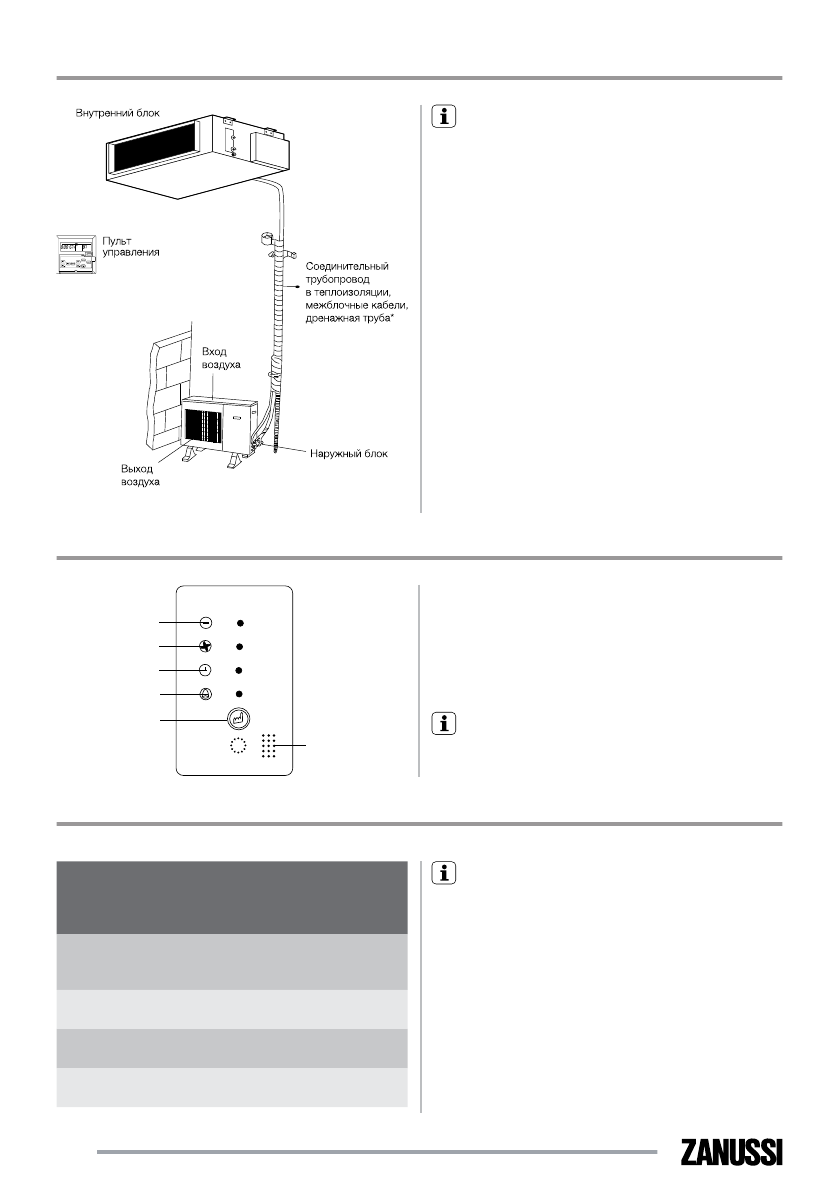 Внутренний блок

Пульт управления

Соединительный трубопровод в теплоизоляции, межблочные кабели, дренажная труба*

Вход воздуха

Выход воздуха

Наружный блок

ZANUSSI