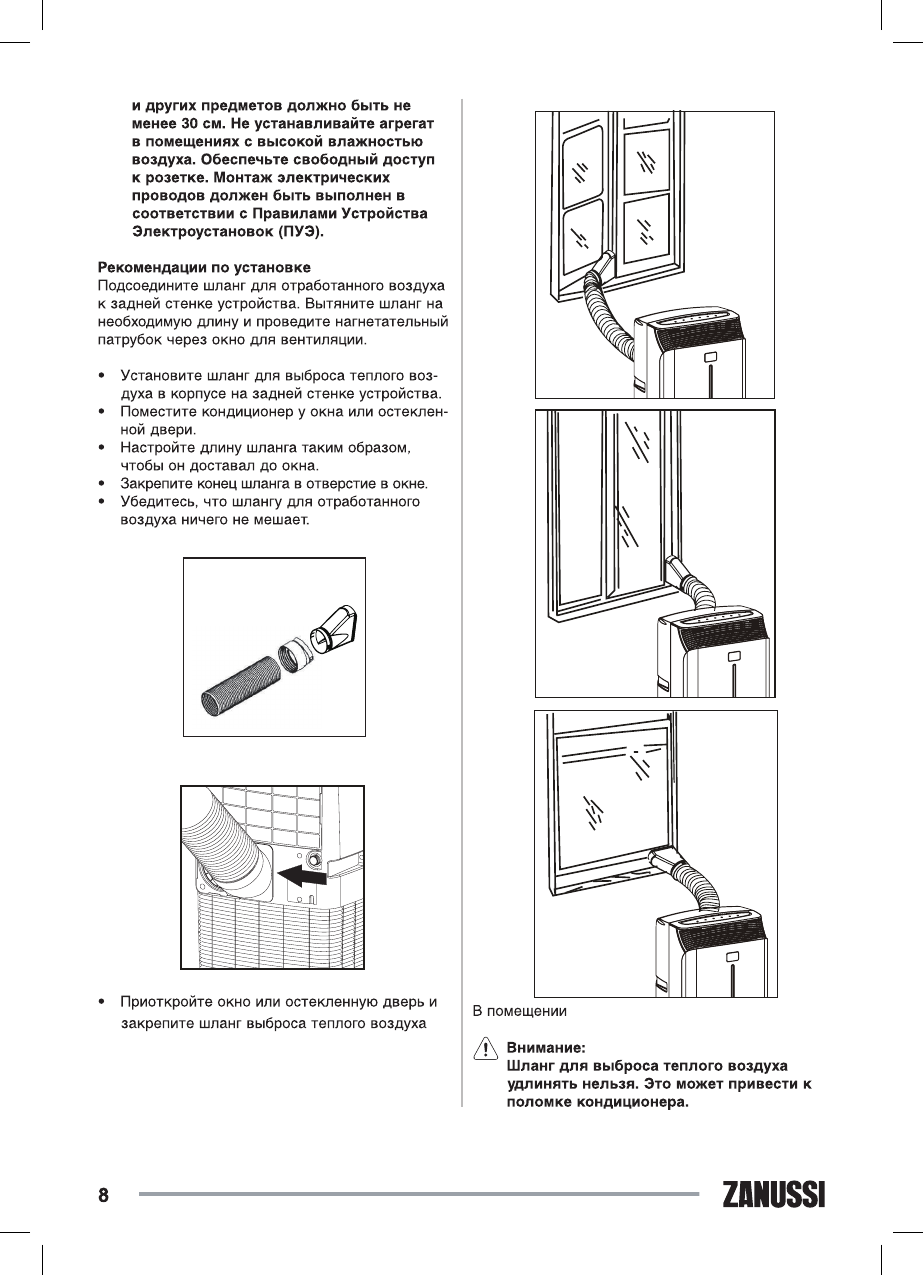 и других предметов должно быть не менее 30 см. Не устанавливайте агрегат в помещениях с высокой влажностью воздуха. Обеспечьте свободный доступ к розетке. Монтаж электрических проводов должен быть выполнен в соответствии с Правилами Устройства Электроустановок (ПУЭ).

Рекомендации по установке
Подсоедините шланг для отработанного воздуха к задней стенке устройства. Вытяните шланг на необходимую длину и проведите нагнетательный патрубок через окно для вентиляции.

• Установите шланг для выброса теплого воздуха в корпусе на задней стенке устройства.
• Поместите кондиционер у окна или остекленной двери.
• Настройте длину шланга таким образом, чтобы он доставал до окна.
• Закрепите конец шланга в отверстие в окне.
• Убедитесь, что шлангу для отработанного воздуха ничего не мешает.

• Приоткройте окно или остекленную дверь и закрепите шланг выброса теплого воздуха

В помещении

Внимание:
Шланг для выброса теплого воздуха удлинять нельзя. Это может привести к поломке кондиционера.

8

ZANUSSI