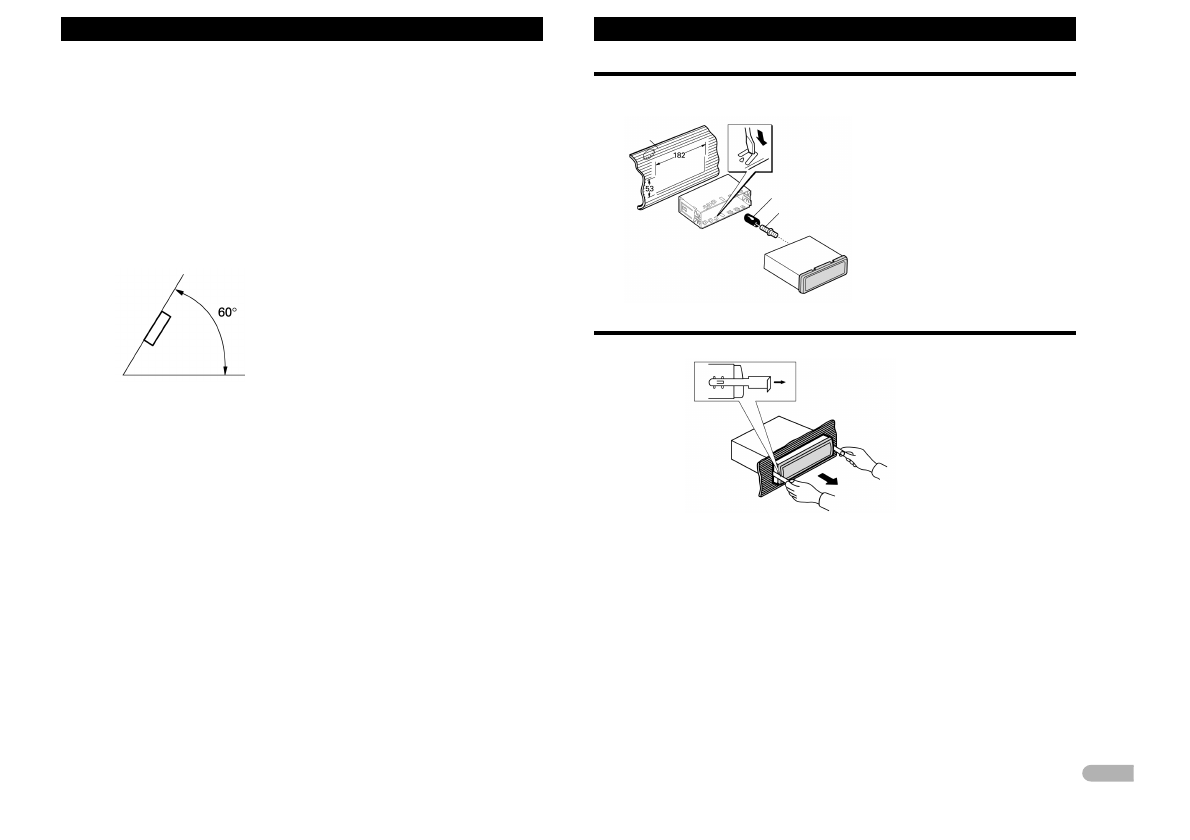 60°

182

53