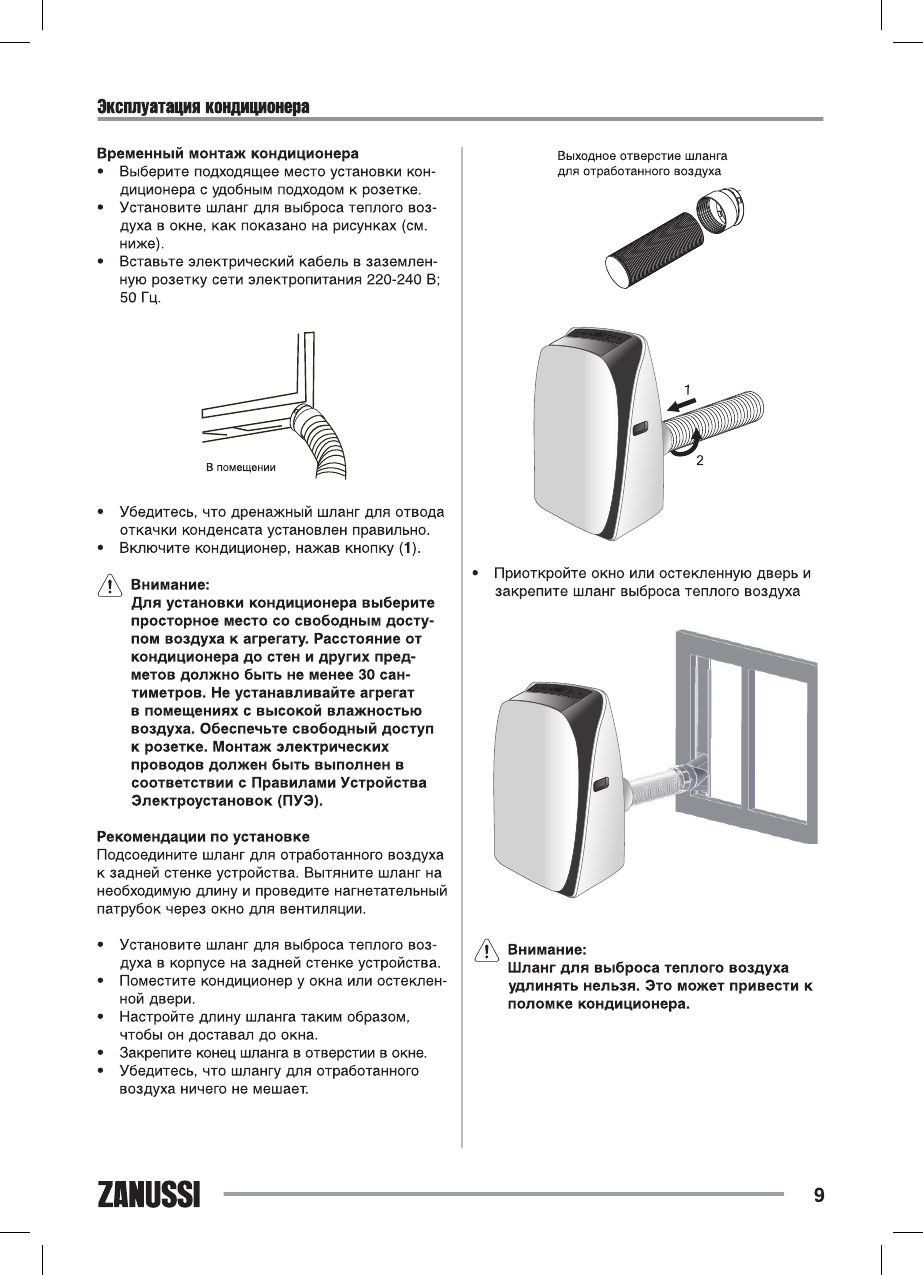 Эксплуатация кондиционера

Временный монтаж кондиционера
• Выберите подходящее место установки кондиционера с удобным подходом к розетке.
• Установите шланг для выброса теплого воздуха в окне, как показано на рисунках (см. ниже).
• Вставьте электрический кабель в заземленную розетку сети электропитания 220-240 В; 50 Гц.

В помещении

• Убедитесь, что дренажный шланг для отвода откачки конденсата установлен правильно.
• Включите кондиционер, нажав кнопку (1).

Внимание:
Для установки кондиционера выберите просторное место со свободным доступом воздуха к агрегату. Расстояние от кондиционера до стен и других предметов должно быть не менее 30 сантиметров. Не устанавливайте агрегат в помещениях с высокой влажностью воздуха. Обеспечьте свободный доступ к розетке. Монтаж электрических проводов должен быть выполнен в соответствии с Правилами Устройства Электроустановок (ПУЭ).

Рекомендации по установке
Подсоедините шланг для отработанного воздуха к задней стенке устройства. Вытяните шланг на необходимую длину и проведите нагнетательный патрубок через окно для вентиляции.

• Установите шланг для выброса теплого воздуха в корпусе на задней стенке устройства.
• Поместите кондиционер у окна или остекленной двери.
• Настройте длину шланга таким образом, чтобы он доставал до окна.
• Закрепите конец шланга в отверстии в окне.
• Убедитесь, что шлангу для отработанного воздуха ничего не мешает.

Выходное отверстие шланга для отработанного воздуха

1

2

• Приоткройте окно или остекленную дверь и закрепите шланг выброса теплого воздуха

Внимание:
Шланг для выброса теплого воздуха удлинять нельзя. Это может привести к поломке кондиционера.

ZANUSSI

9