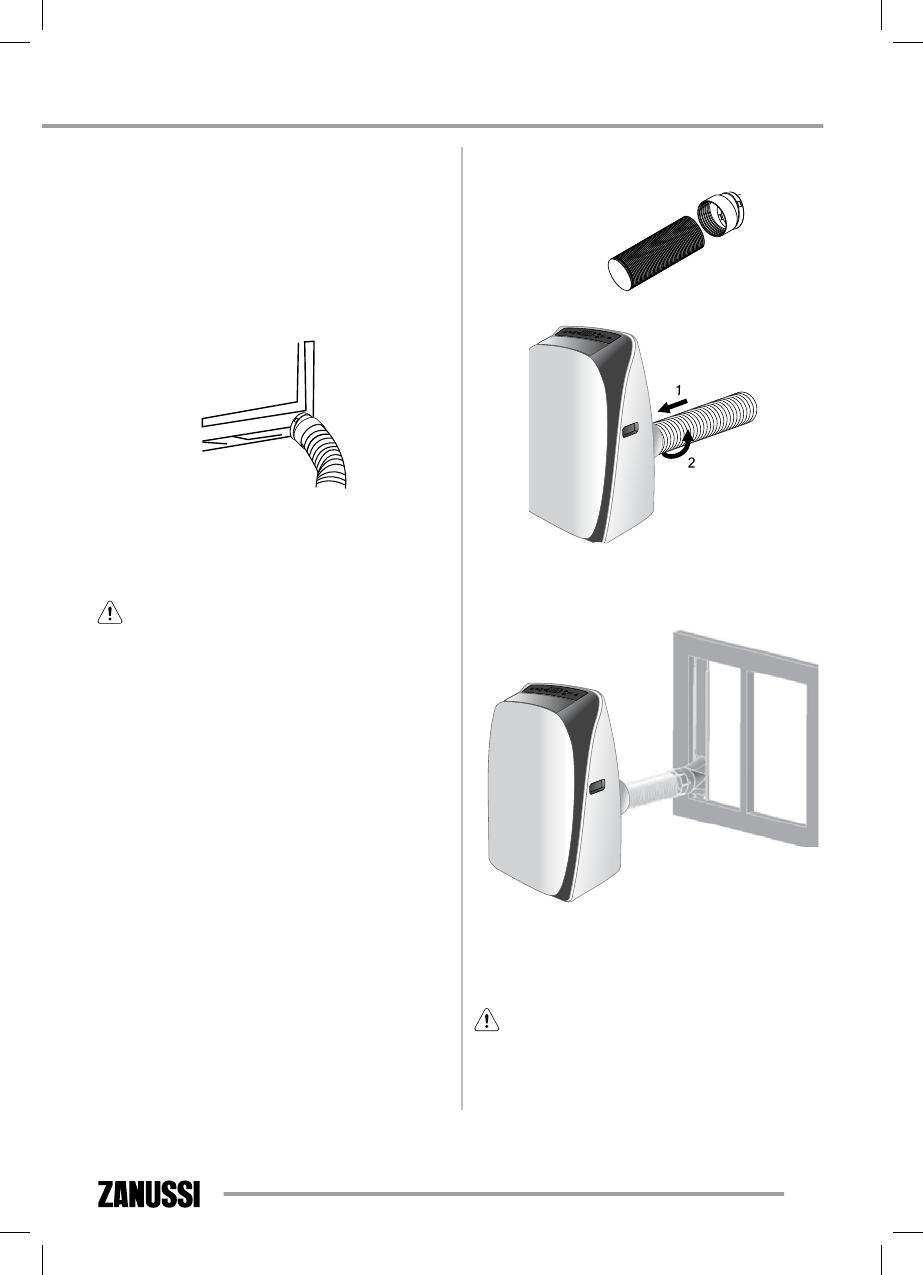 1

2

ZANUSSI