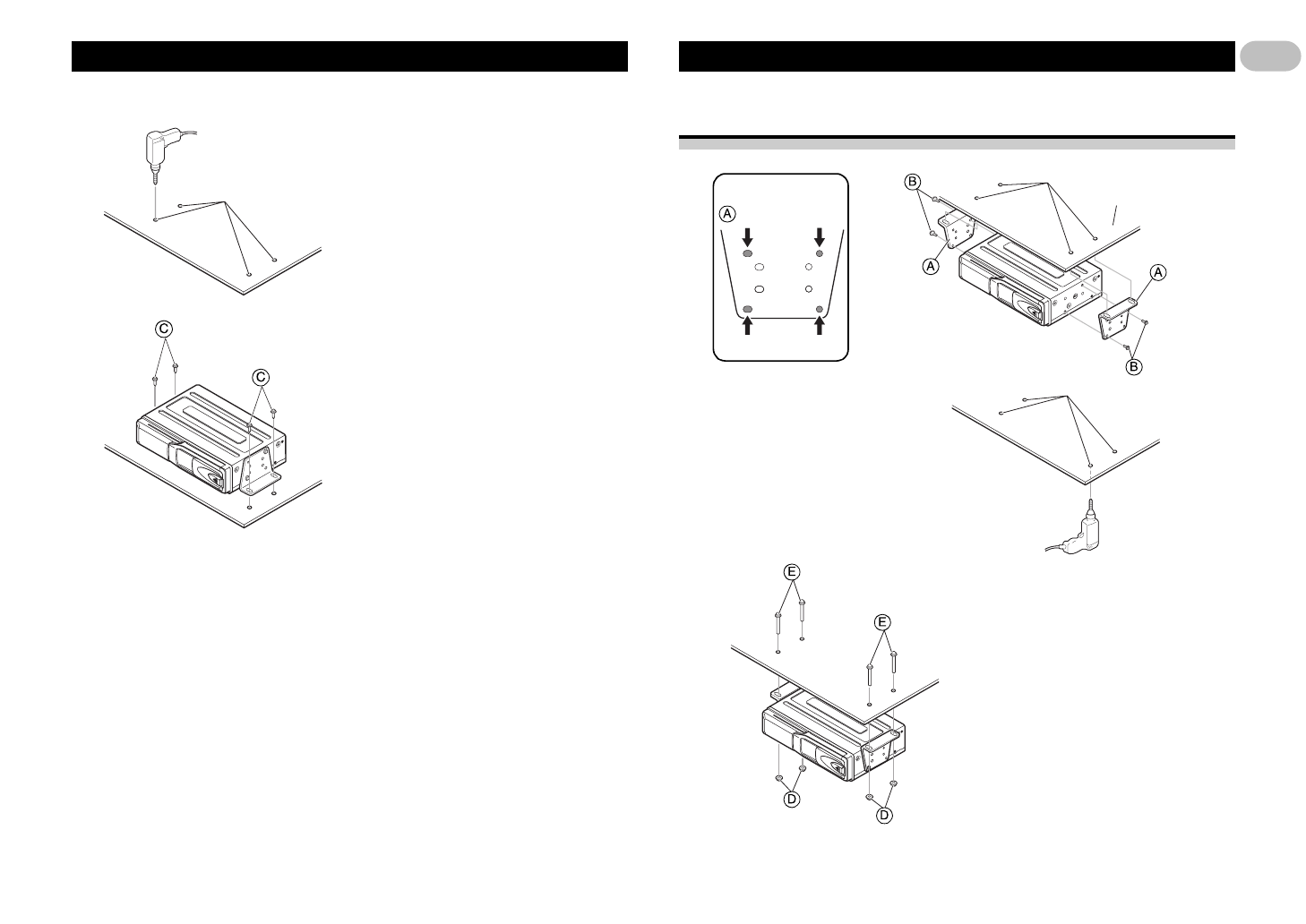 C
C

A

B
A
A
B

E
E
D
D