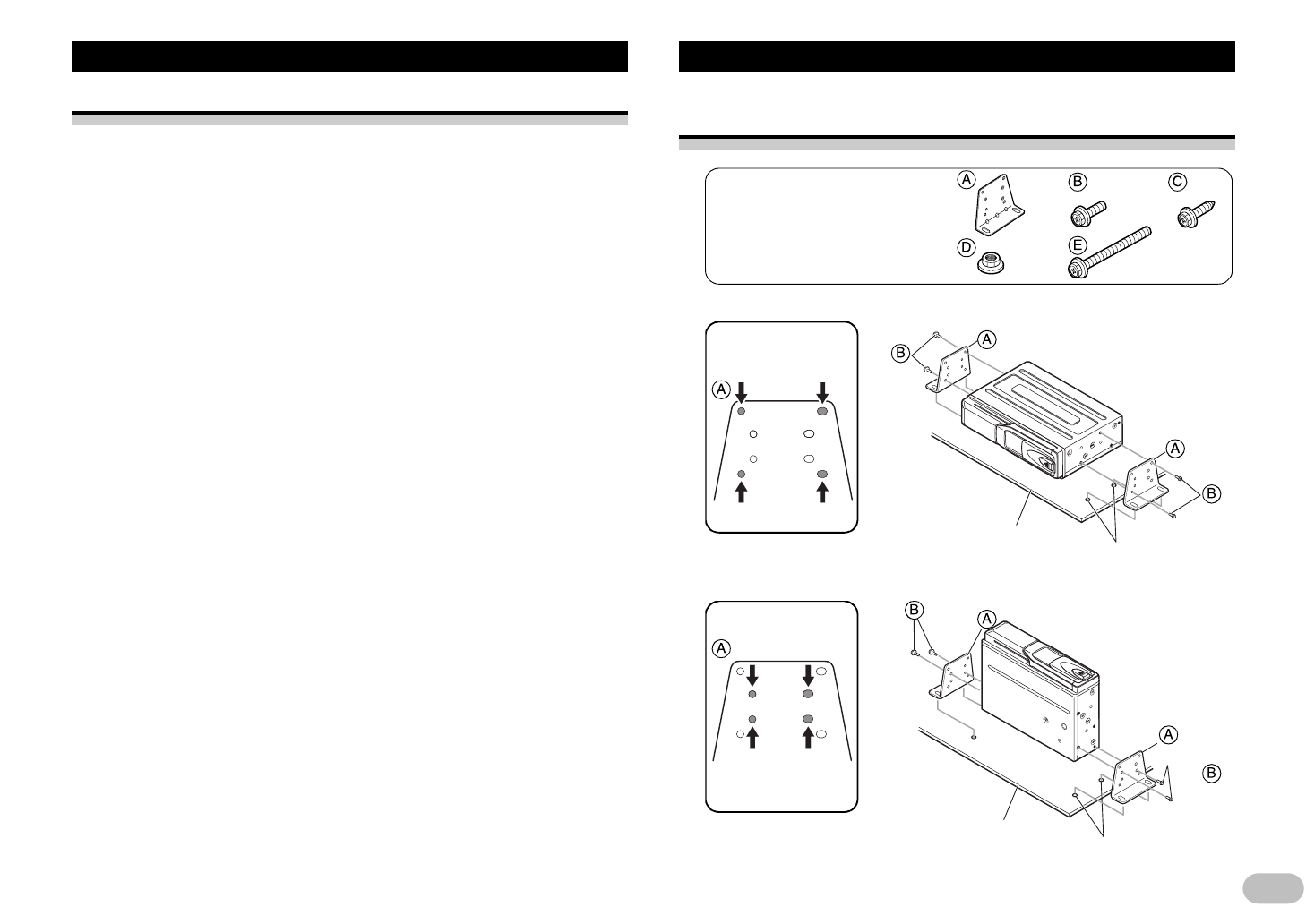 A
B
C
D
E

A

B
A
A
B

A

B
A
A
B