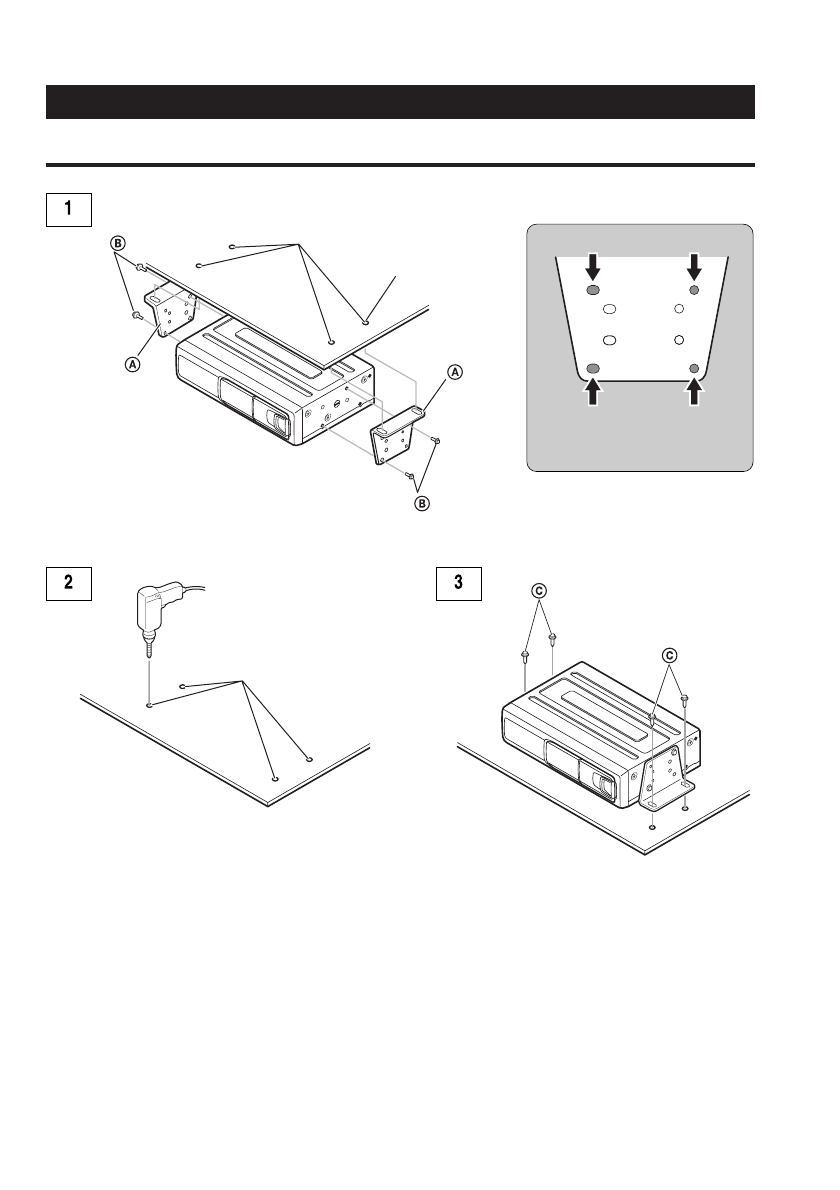 1

B

A

A

B

2

3

C

C