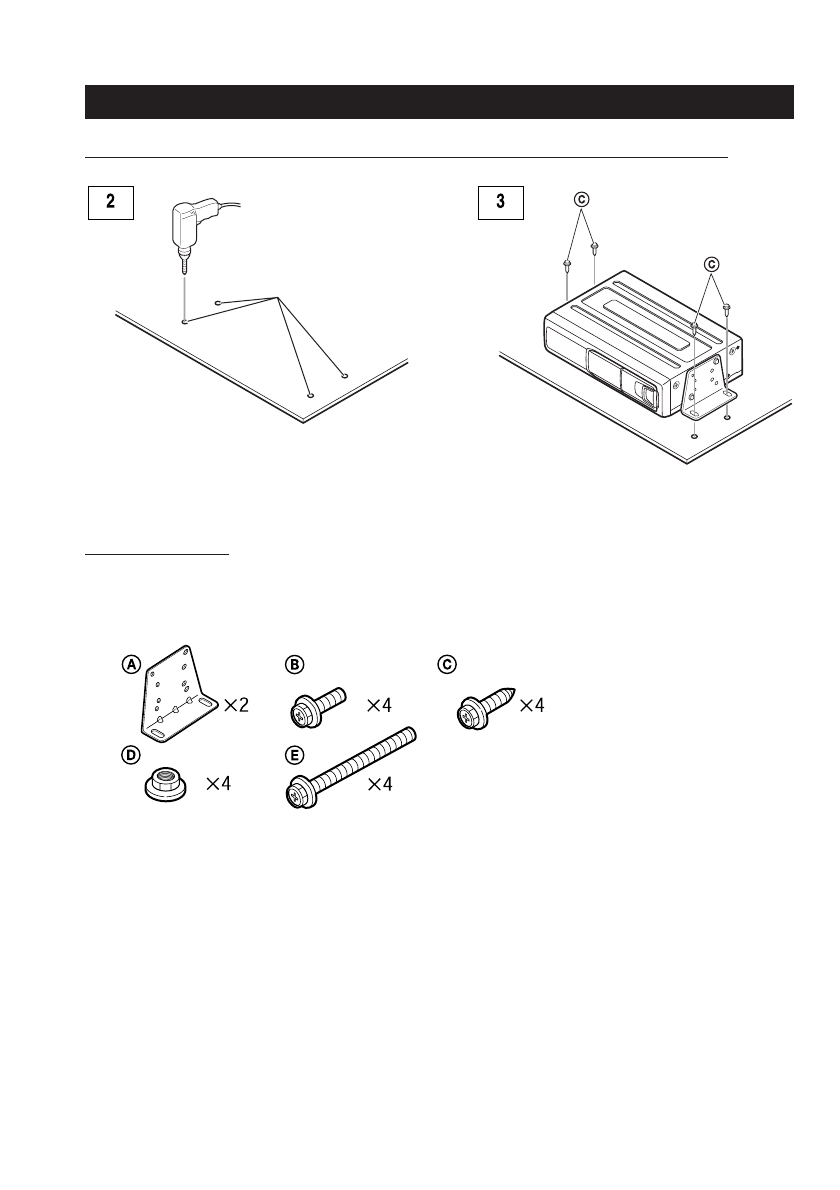 2

3

C

C

A ×2

B ×4

C ×4

D ×4

E ×4