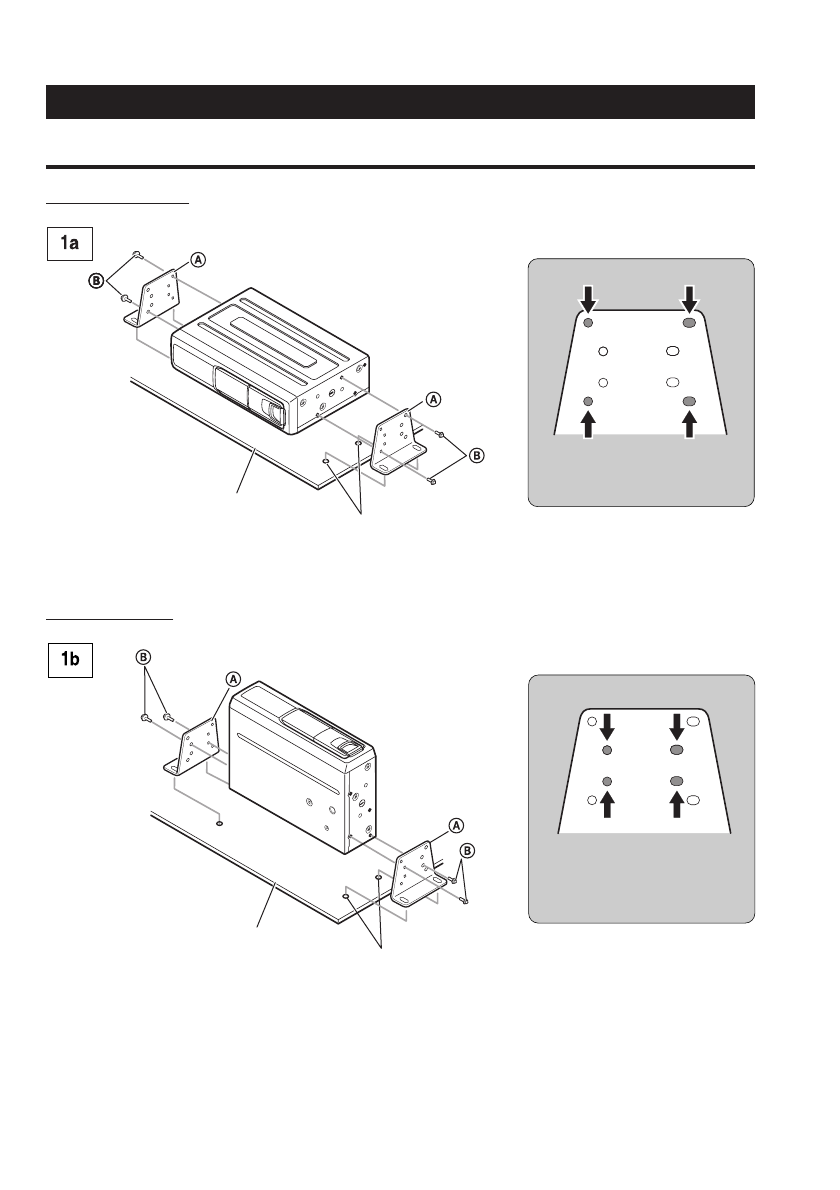 1a

B

A

A

B

1b

B

A

A

B