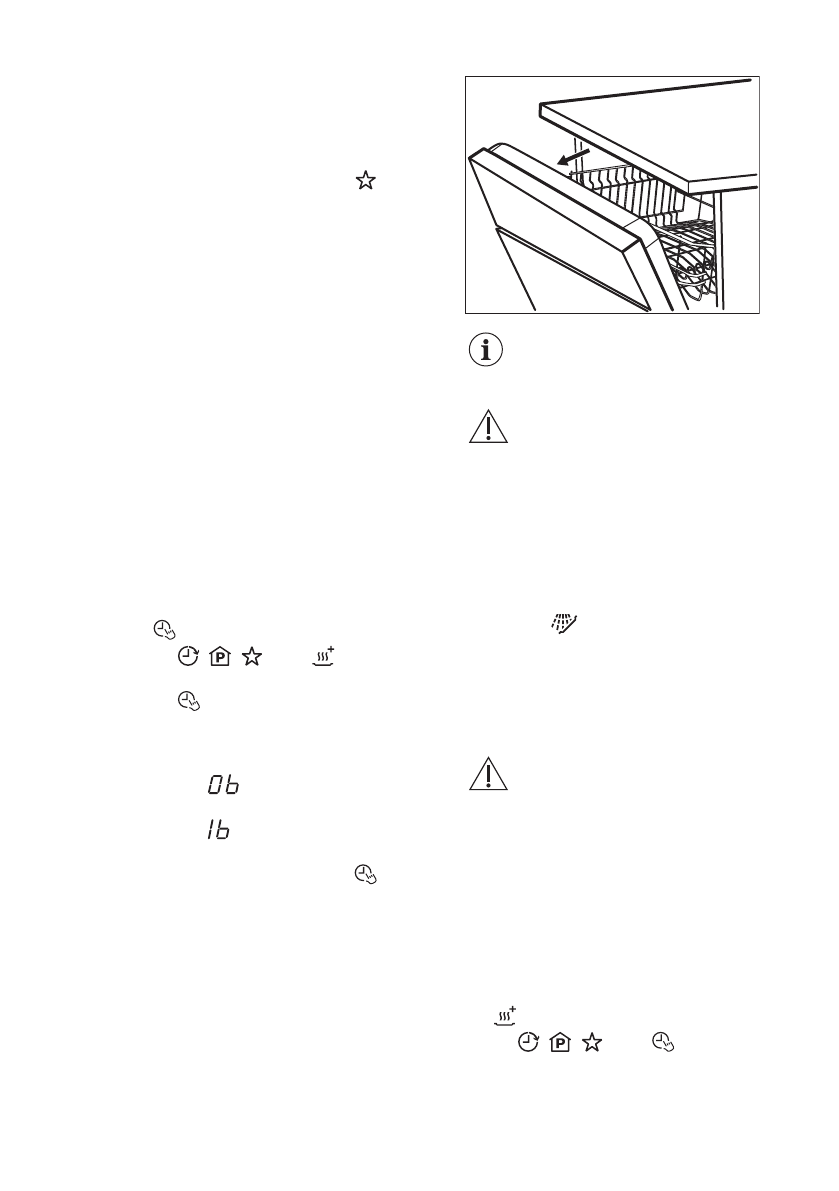 0b

1b