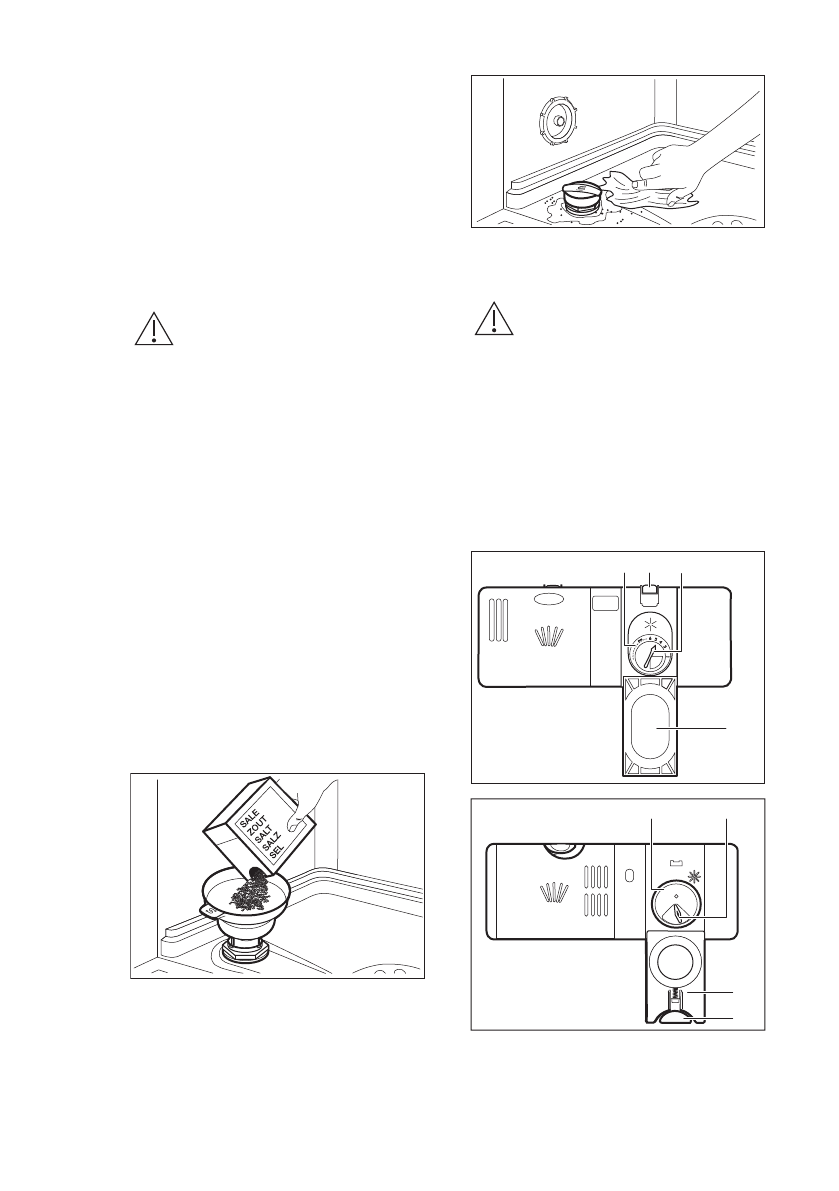 SALE
ZOUT
SALT
SALZ
SEL