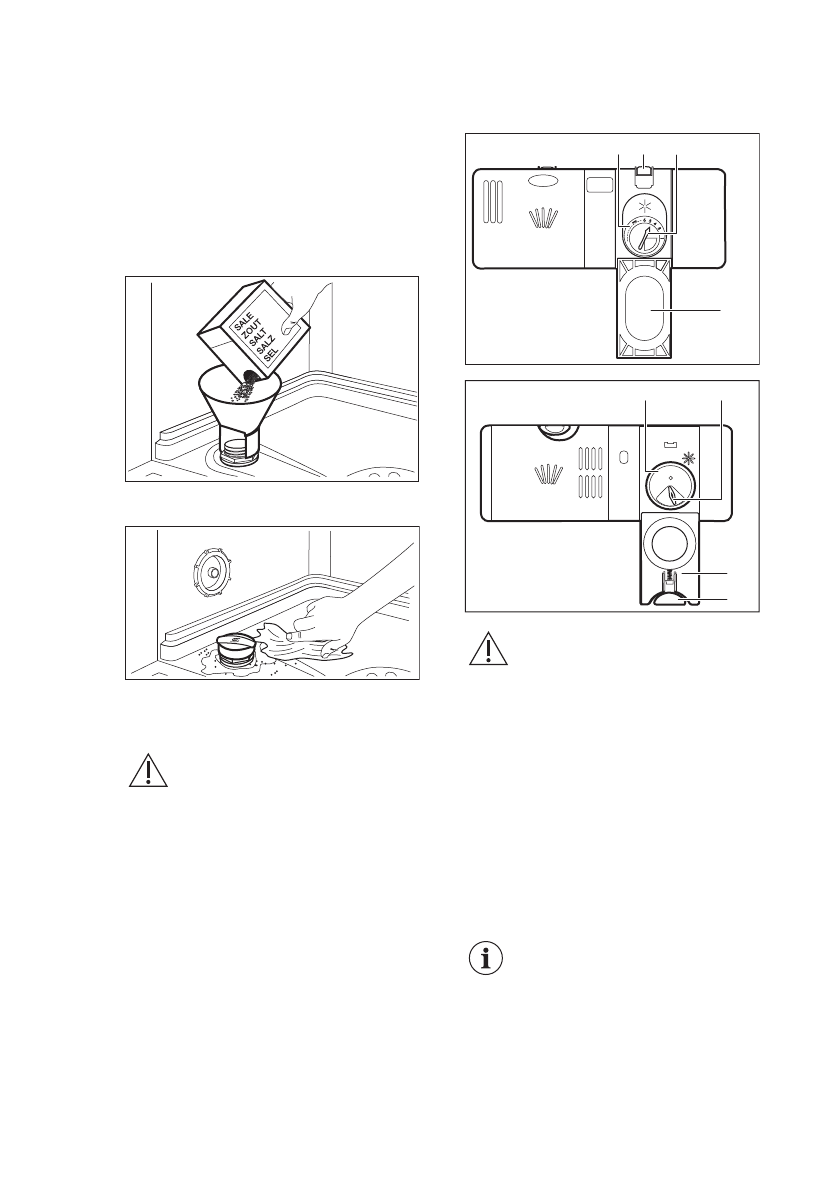 SALE
ZOUT
SALT
SALZ
SEL