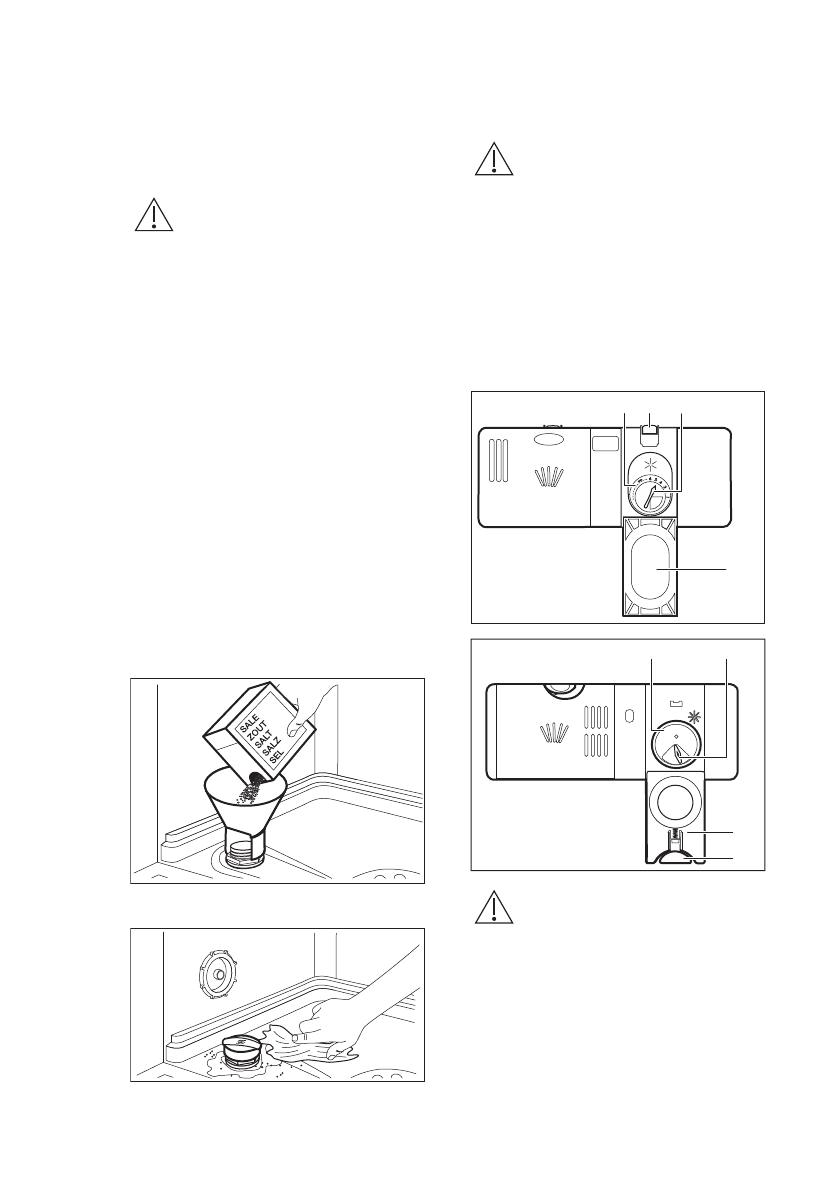 SALE
ZOUT
SALT
SALZ
SEL