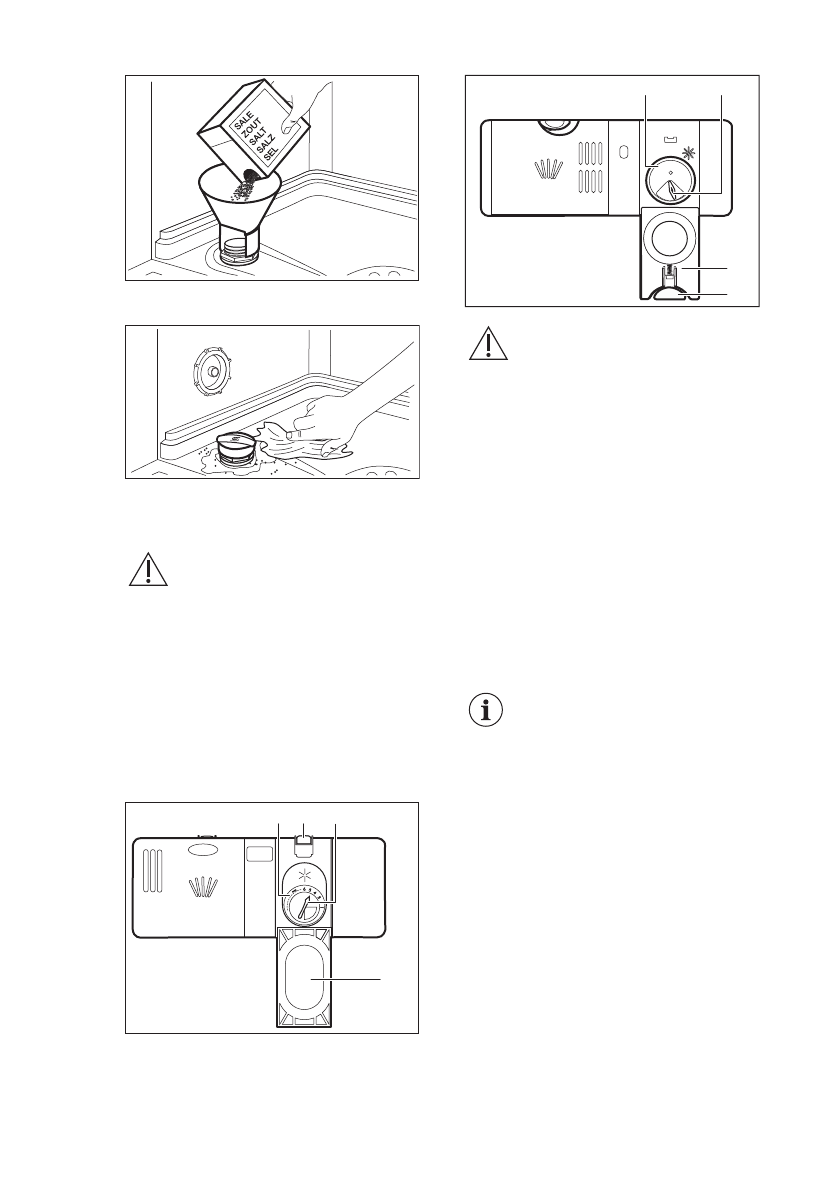 SALE
ZOUT
SALT
SALZ
SEL