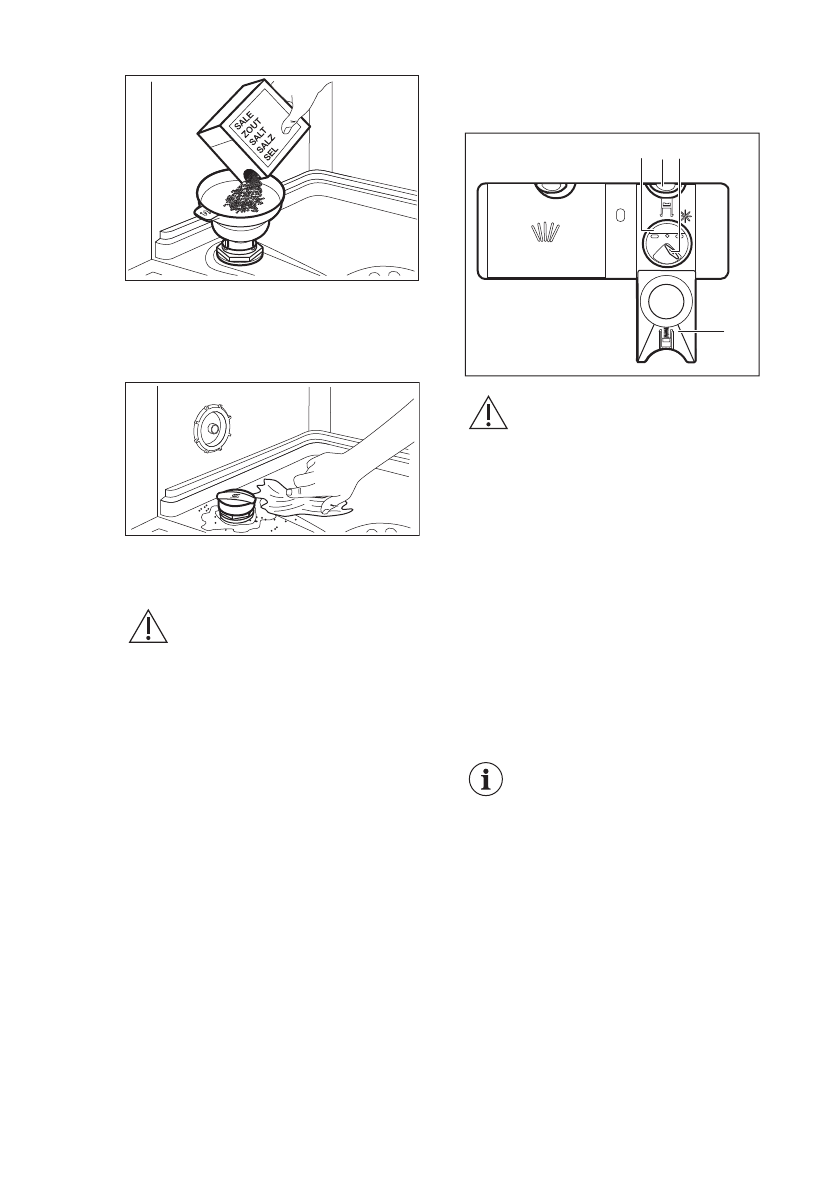 SALE
ZOUT
SALT
SALZ
SEL