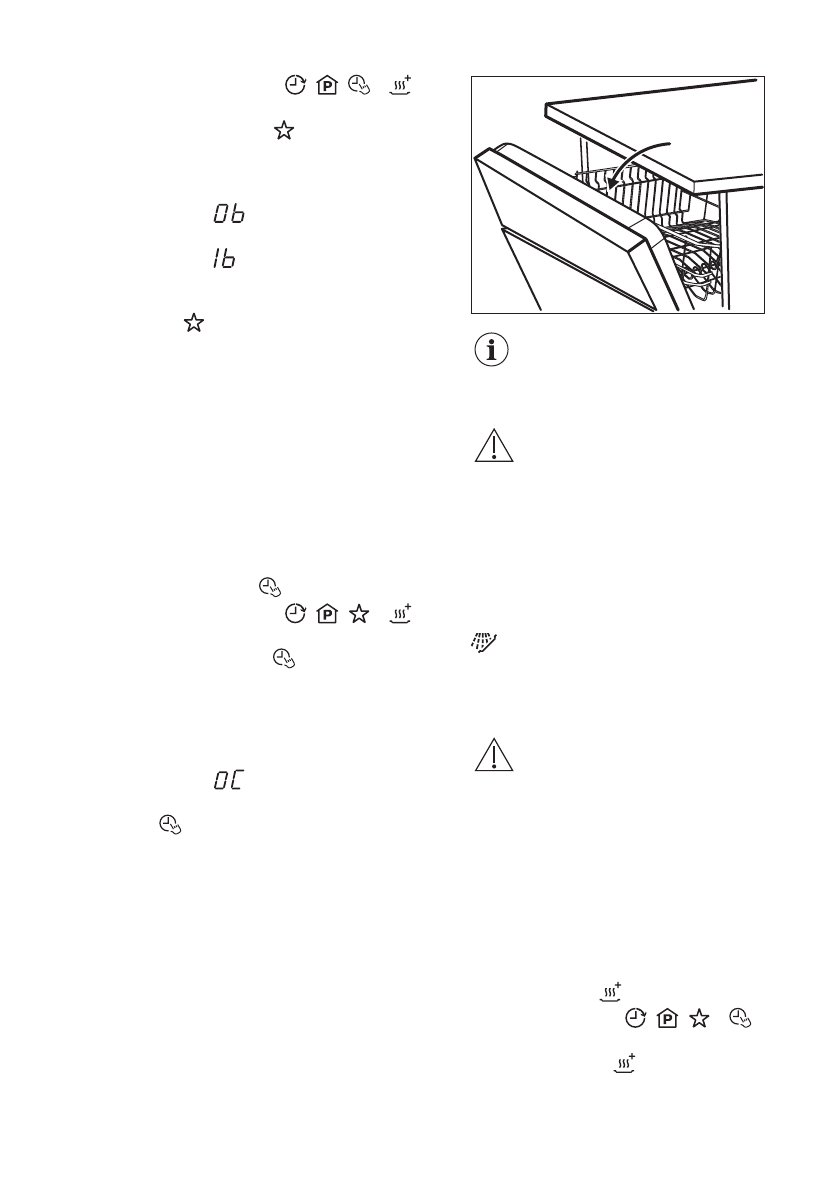 0b

1b

0C