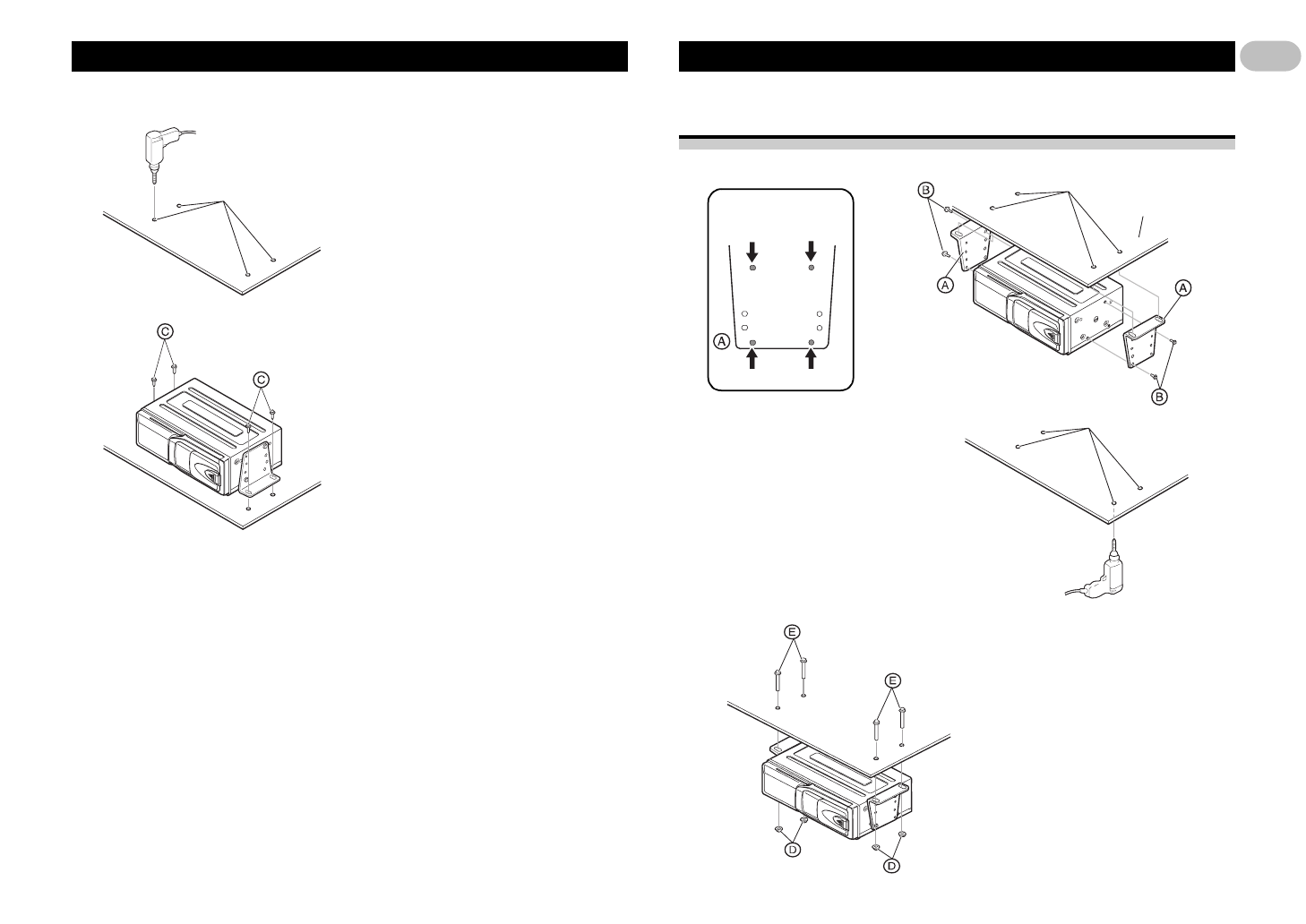 C

C

A

B

A

A

B

E

E

D

D