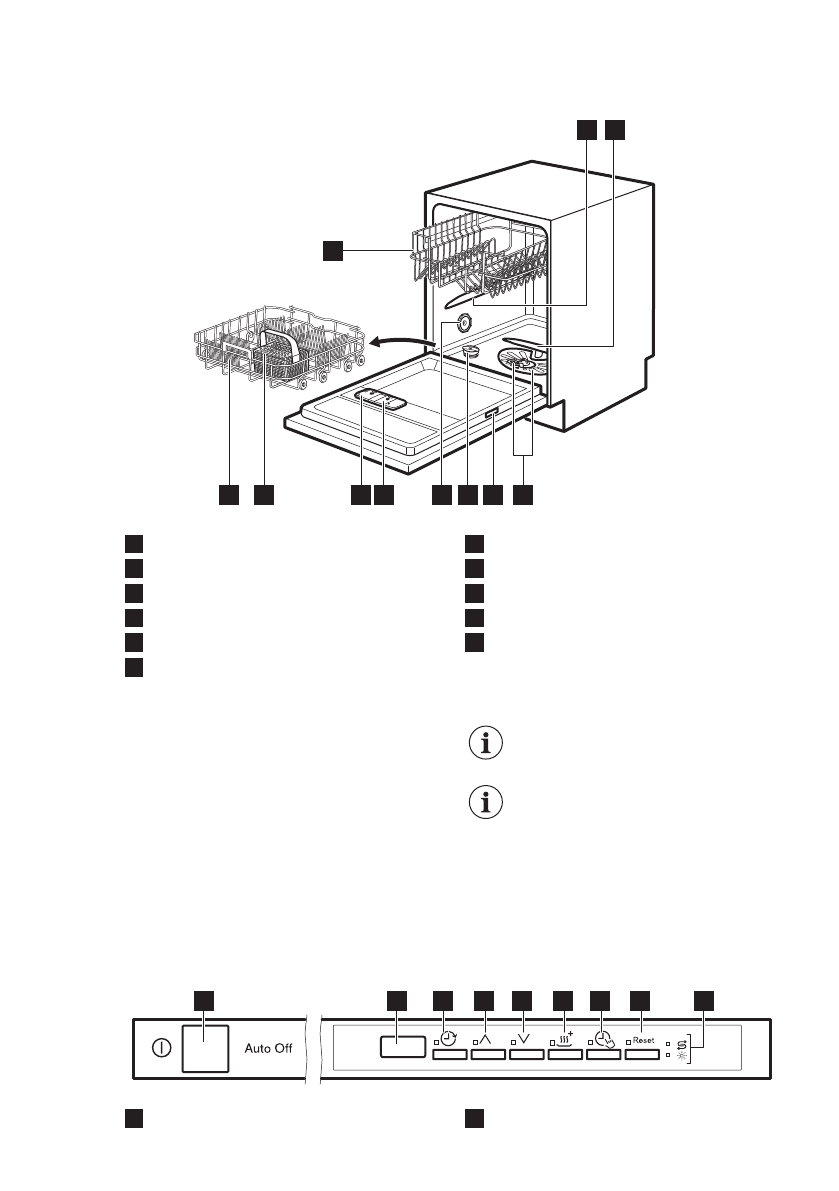 Auto Off

Reset