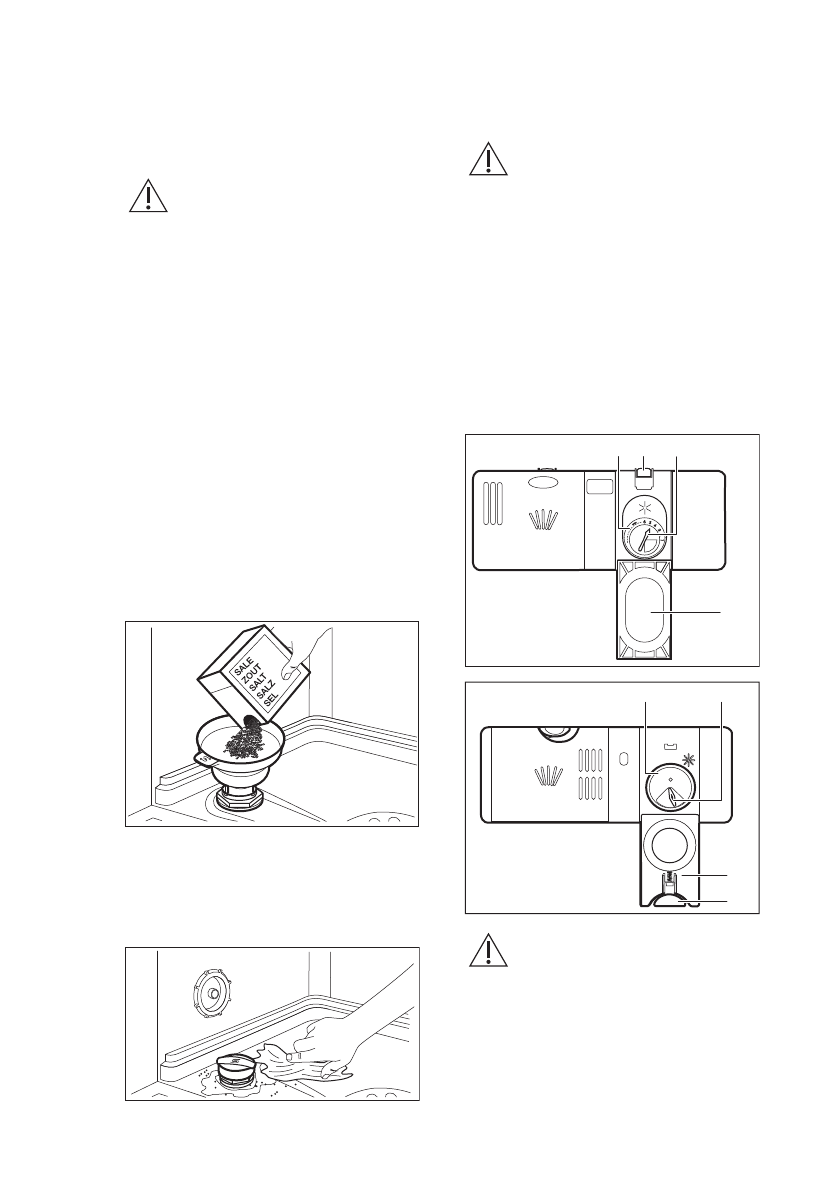 SALE
ZOUT
SALT
SALZ
SEL