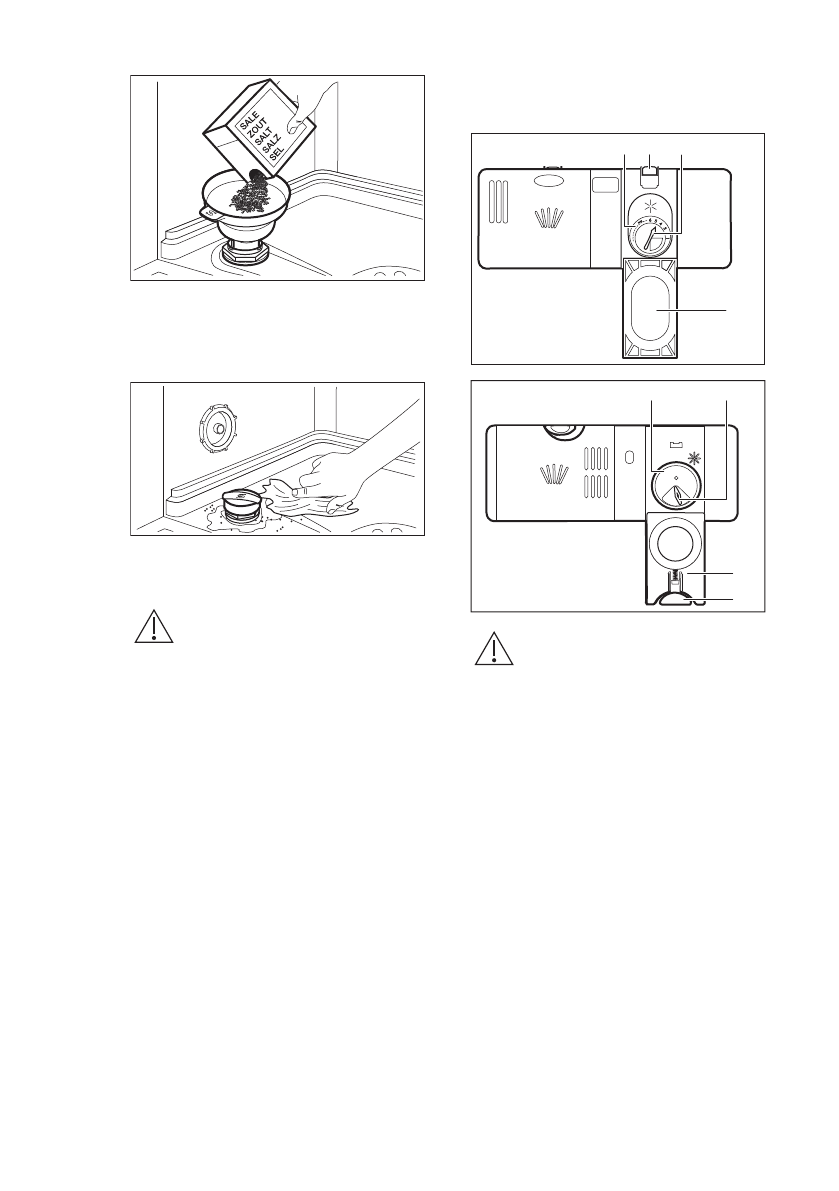 SALE
ZOUT
SALT
SALZ
SEL