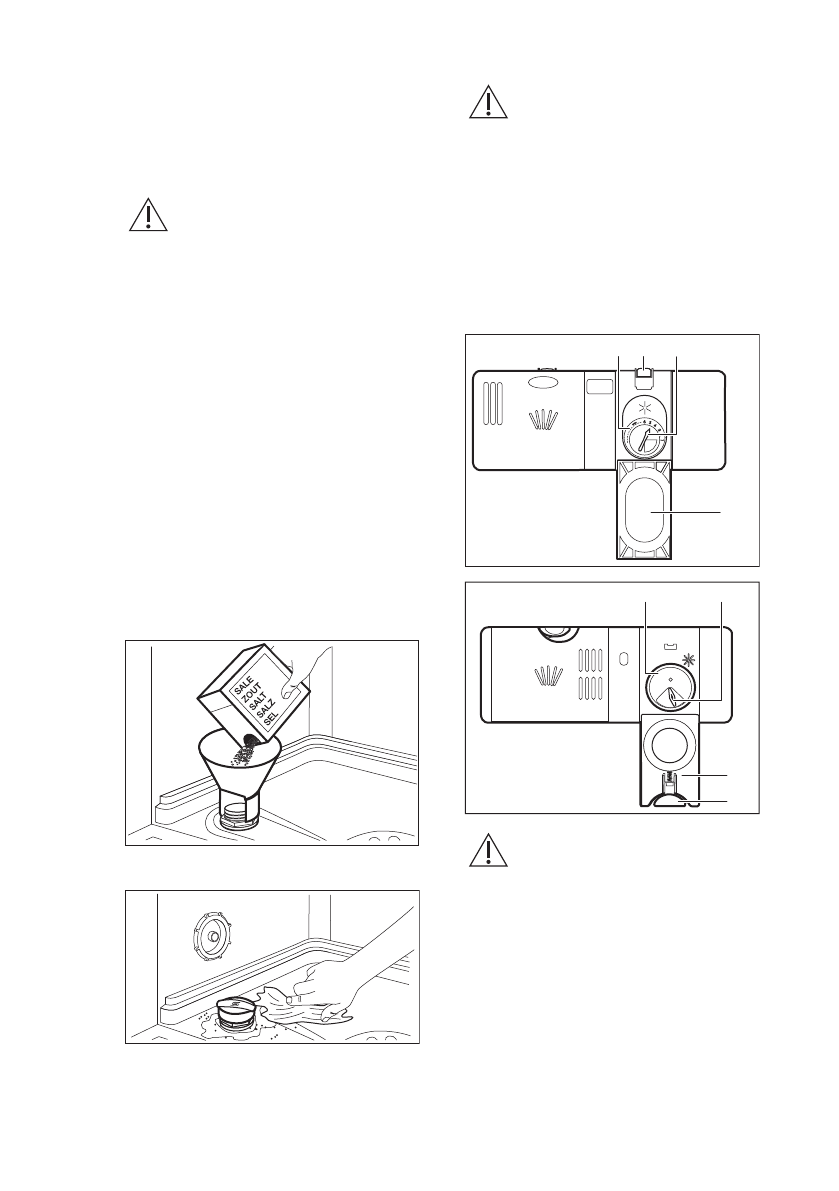 SALE
ZOUT
SALT
SALZ
SEL