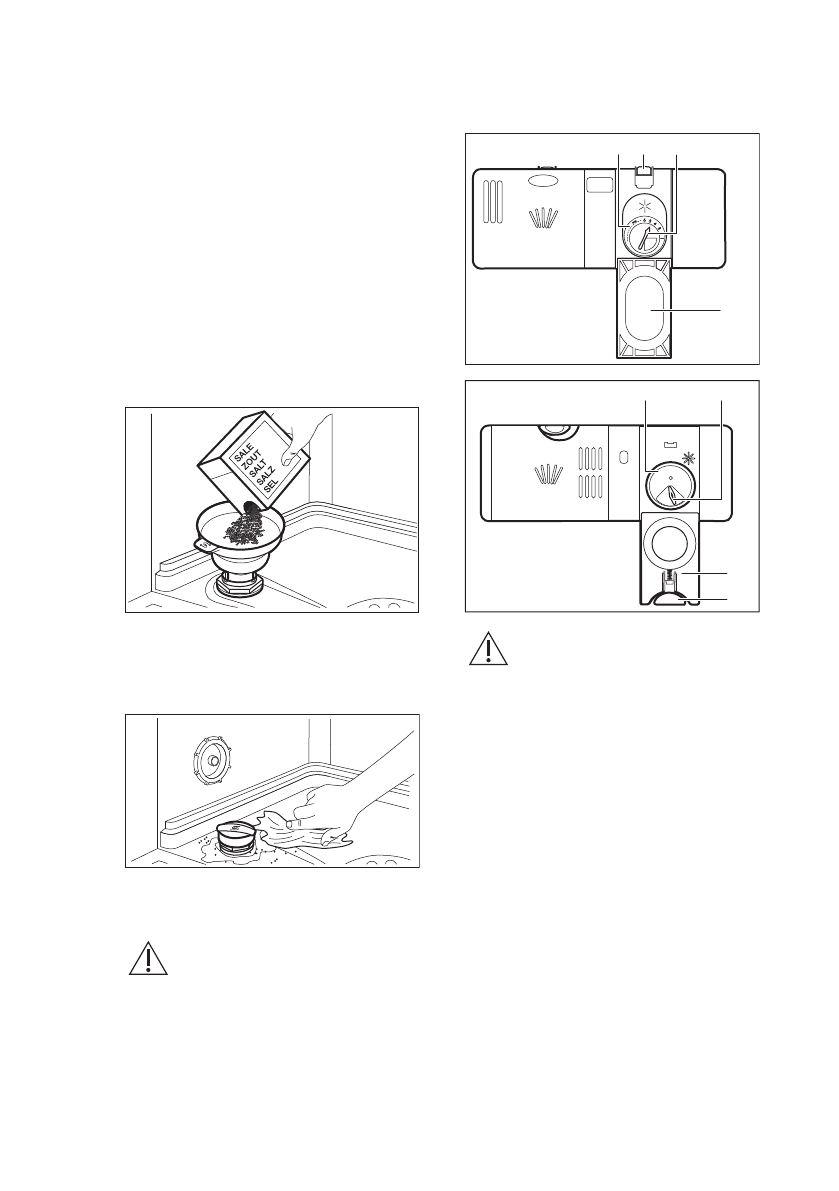 SALE
ZOUT
SALT
SALZ
SEL