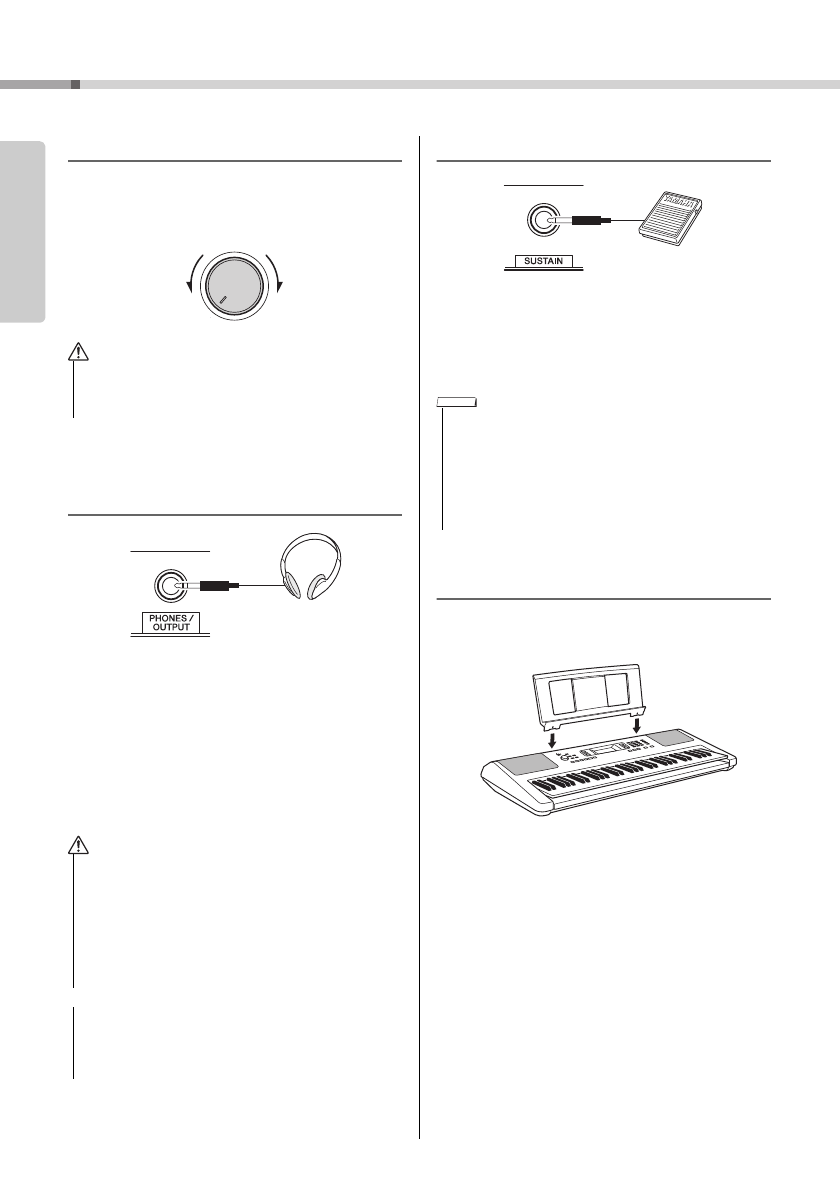 SUSTAIN

PHONES / OUTPUT