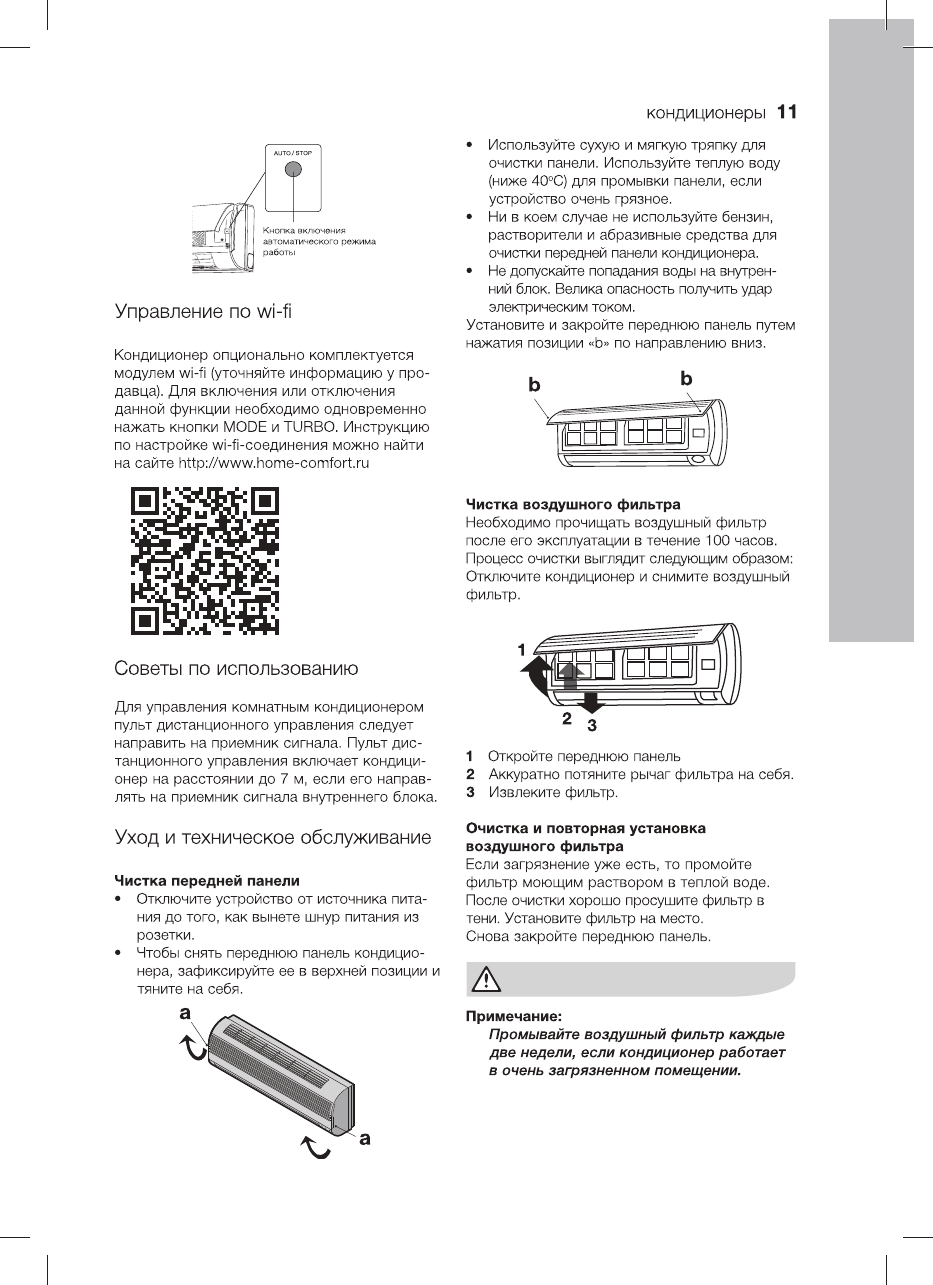 кондиционеры 11

AUTO / STOP

Кнопка включения автоматического режима работы

Управление по wi-fi

Кондиционер опционально комплектуется модулем wi-fi (уточняйте информацию у продавца). Для включения или отключения данной функции необходимо одновременно нажать кнопки MODE и TURBO. Инструкцию по настройке wi-fi-соединения можно найти на сайте http://www.home-comfort.ru

Советы по использованию

Для управления комнатным кондиционером пульт дистанционного управления следует направить на приемник сигнала. Пульт дистанционного управления включает кондиционер на расстоянии до 7 м, если его направлять на приемник сигнала внутреннего блока.

Уход и техническое обслуживание

Чистка передней панели
• Отключите устройство от источника питания до того, как вынете шнур питания из розетки.
• Чтобы снять переднюю панель кондиционера, зафиксируйте ее в верхней позиции и тяните на себя.

a
a

• Используйте сухую и мягкую тряпку для очистки панели. Используйте теплую воду (ниже 40°C) для промывки панели, если устройство очень грязное.
• Ни в коем случае не используйте бензин, растворители и абразивные средства для очистки передней панели кондиционера.
• Не допускайте попадания воды на внутренний блок. Велика опасность получить удар электрическим током.
Установите и закройте переднюю панель путем нажатия позиции «b» по направлению вниз.

b b

Чистка воздушного фильтра
Необходимо прочищать воздушный фильтр после его эксплуатации в течение 100 часов. Процесс очистки выглядит следующим образом: Отключите кондиционер и снимите воздушный фильтр.

1
2 3

1 Откройте переднюю панель
2 Аккуратно потяните рычаг фильтра на себя.
3 Извлеките фильтр.

Очистка и повторная установка воздушного фильтра
Если загрязнение уже есть, то промойте фильтр моющим раствором в теплой воде. После очистки хорошо просушите фильтр в тени. Установите фильтр на место.
Снова закройте переднюю панель.

Примечание:
Промывайте воздушный фильтр каждые две недели, если кондиционер работает в очень загрязненном помещении.