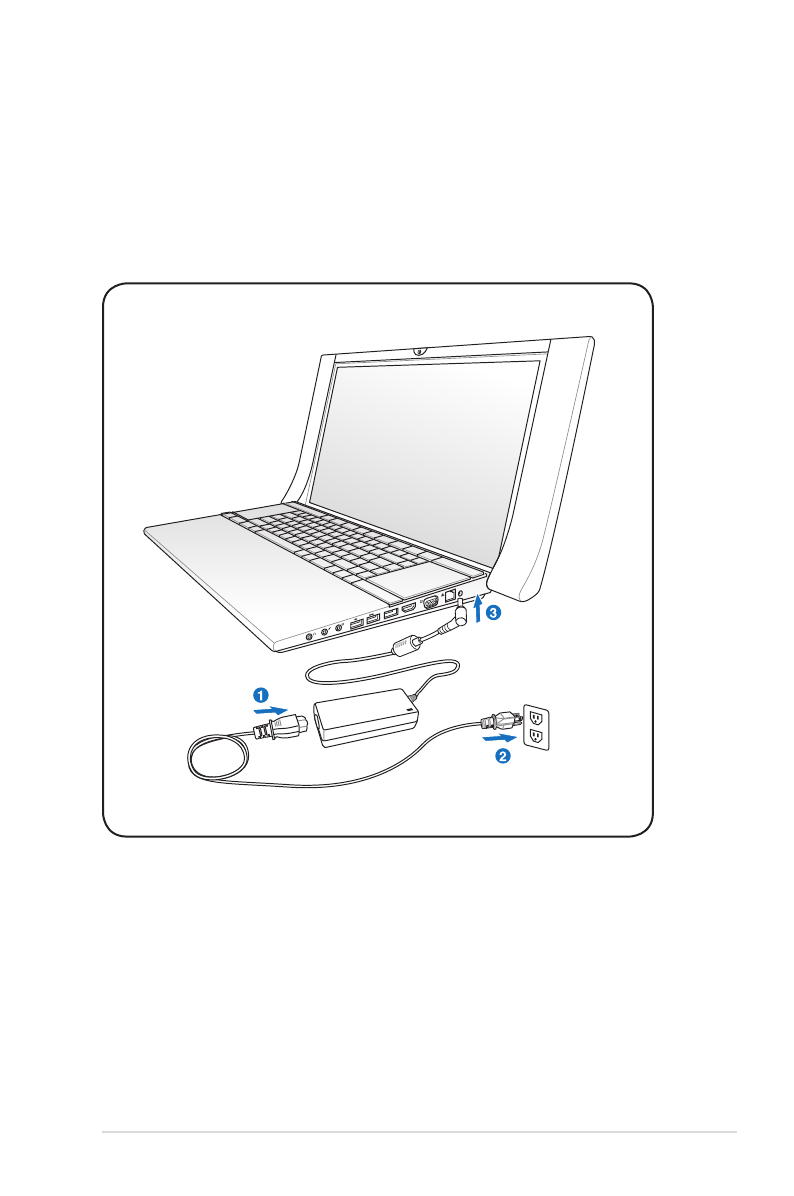 1

2

3