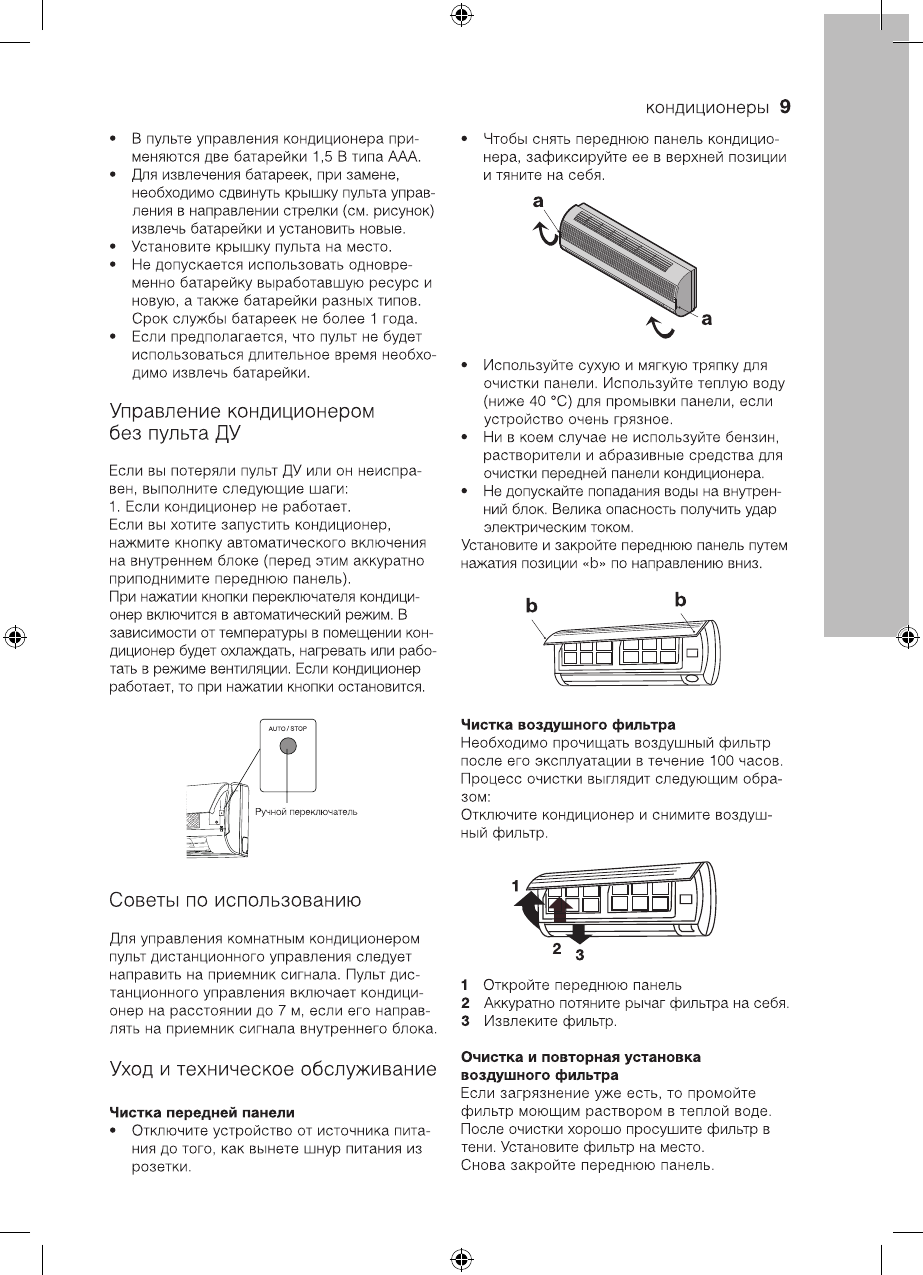 кондиционеры 9

• В пульте управления кондиционера применяются две батарейки 1,5 В типа ААА.
• Для извлечения батареек, при замене, необходимо сдвинуть крышку пульта управления в направлении стрелки (см. рисунок) извлечь батарейки и установить новые.
• Установите крышку пульта на место.
• Не допускается использовать одновременно батарейку выработавшую ресурс и новую, а также батарейки разных типов. Срок службы батареек не более 1 года.
• Если предполагается, что пульт не будет использоваться длительное время необходимо извлечь батарейки.

Управление кондиционером без пульта ДУ

Если вы потеряли пульт ДУ или он неисправен, выполните следующие шаги:
1. Если кондиционер не работает.
Если вы хотите запустить кондиционер, нажмите кнопку автоматического включения на внутреннем блоке (перед этим аккуратно приподнимите переднюю панель).
При нажатии кнопки переключателя кондиционер включится в автоматический режим. В зависимости от температуры в помещении кондиционер будет охлаждать, нагревать или работать в режиме вентиляции. Если кондиционер работает, то при нажатии кнопки остановится.

AUTO / STOP
Ручной переключатель

Советы по использованию

Для управления комнатным кондиционером пульт дистанционного управления следует направить на приемник сигнала. Пульт дистанционного управления включает кондиционер на расстоянии до 7 м, если его направлять на приемник сигнала внутреннего блока.

Уход и техническое обслуживание

Чистка передней панели
• Отключите устройство от источника питания до того, как вынете шнур питания из розетки.
• Чтобы снять переднюю панель кондиционера, зафиксируйте ее в верхней позиции и тяните на себя.

a
a

• Используйте сухую и мягкую тряпку для очистки панели. Используйте теплую воду (ниже 40 °C) для промывки панели, если устройство очень грязное.
• Ни в коем случае не используйте бензин, растворители и абразивные средства для очистки передней панели кондиционера.
• Не допускайте попадания воды на внутренний блок. Велика опасность получить удар электрическим током.
Установите и закройте переднюю панель путем нажатия позиции «b» по направлению вниз.

b b

Чистка воздушного фильтра
Необходимо прочищать воздушный фильтр после его эксплуатации в течение 100 часов. Процесс очистки выглядит следующим образом:
Отключите кондиционер и снимите воздушный фильтр.

1
2 3

1 Откройте переднюю панель
2 Аккуратно потяните рычаг фильтра на себя.
3 Извлеките фильтр.

Очистка и повторная установка воздушного фильтра
Если загрязнение уже есть, то промойте фильтр моющим раствором в теплой воде. После очистки хорошо просушите фильтр в тени. Установите фильтр на место.
Снова закройте переднюю панель.