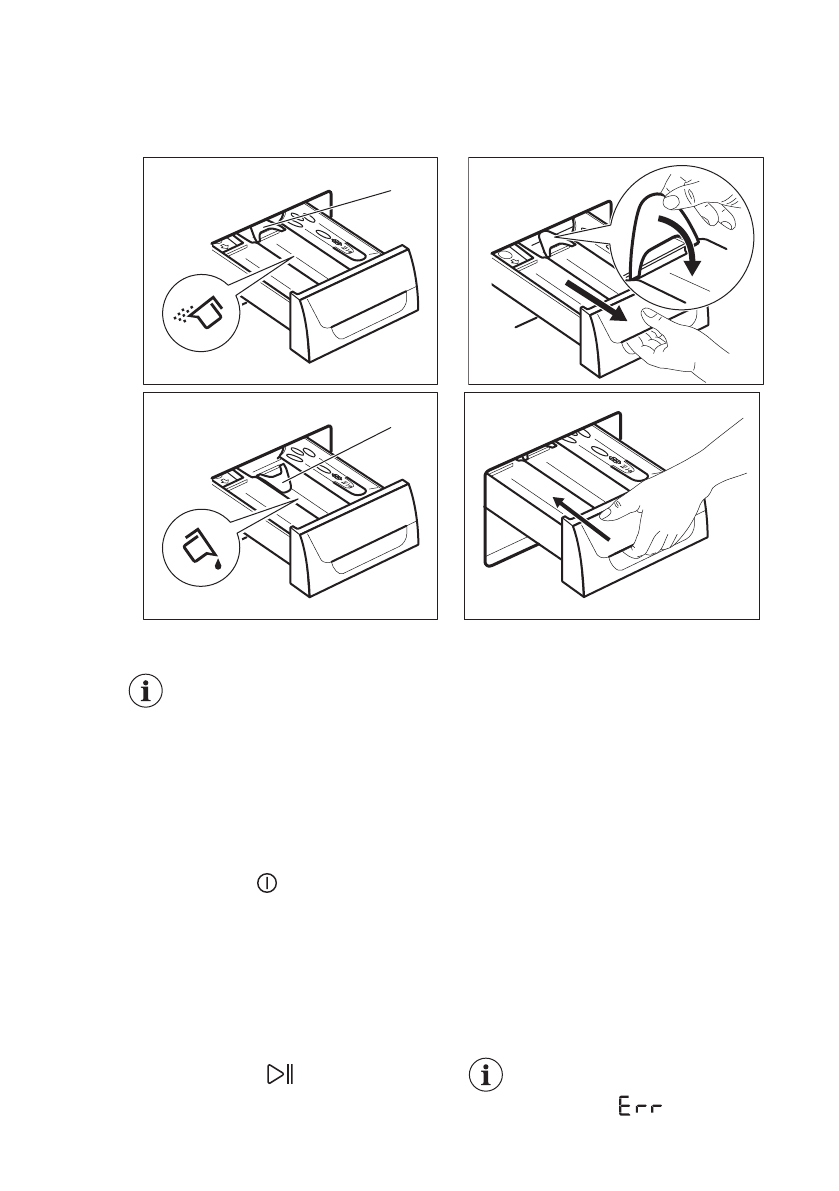 Err