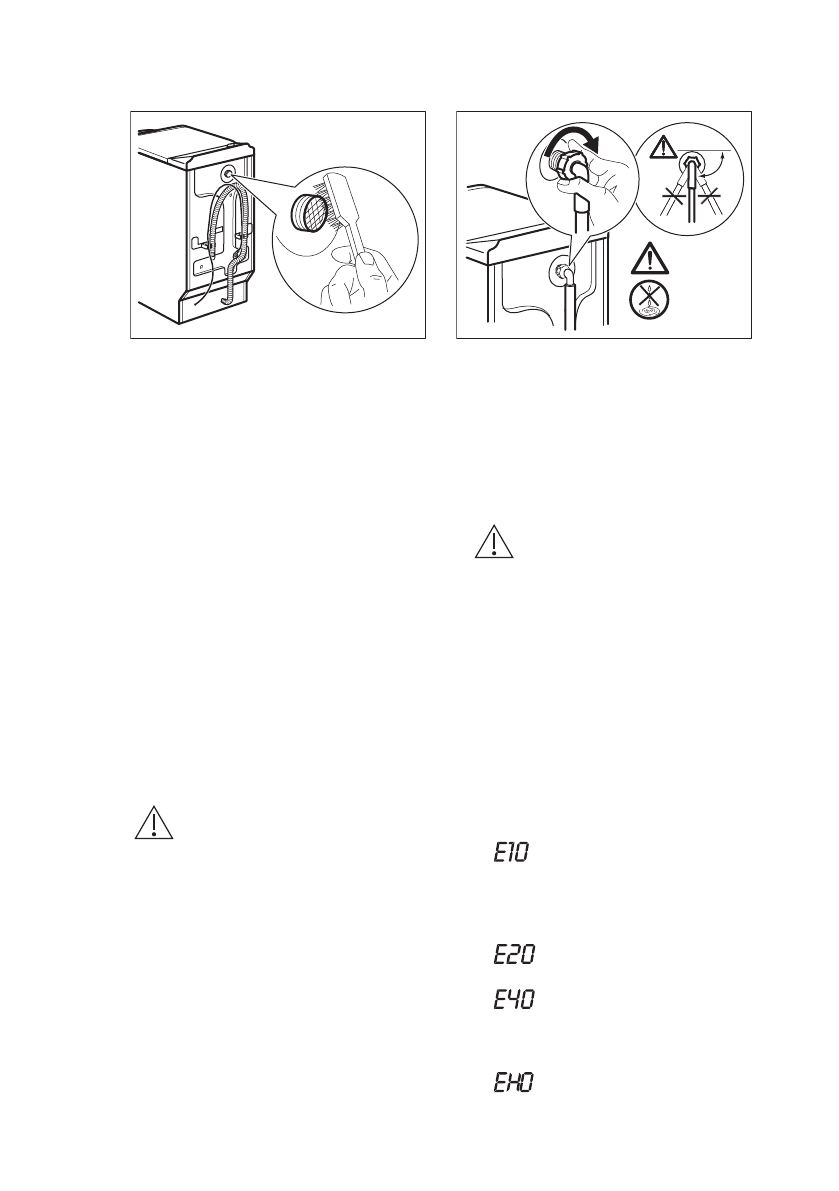 E10

E20

E40

EH0