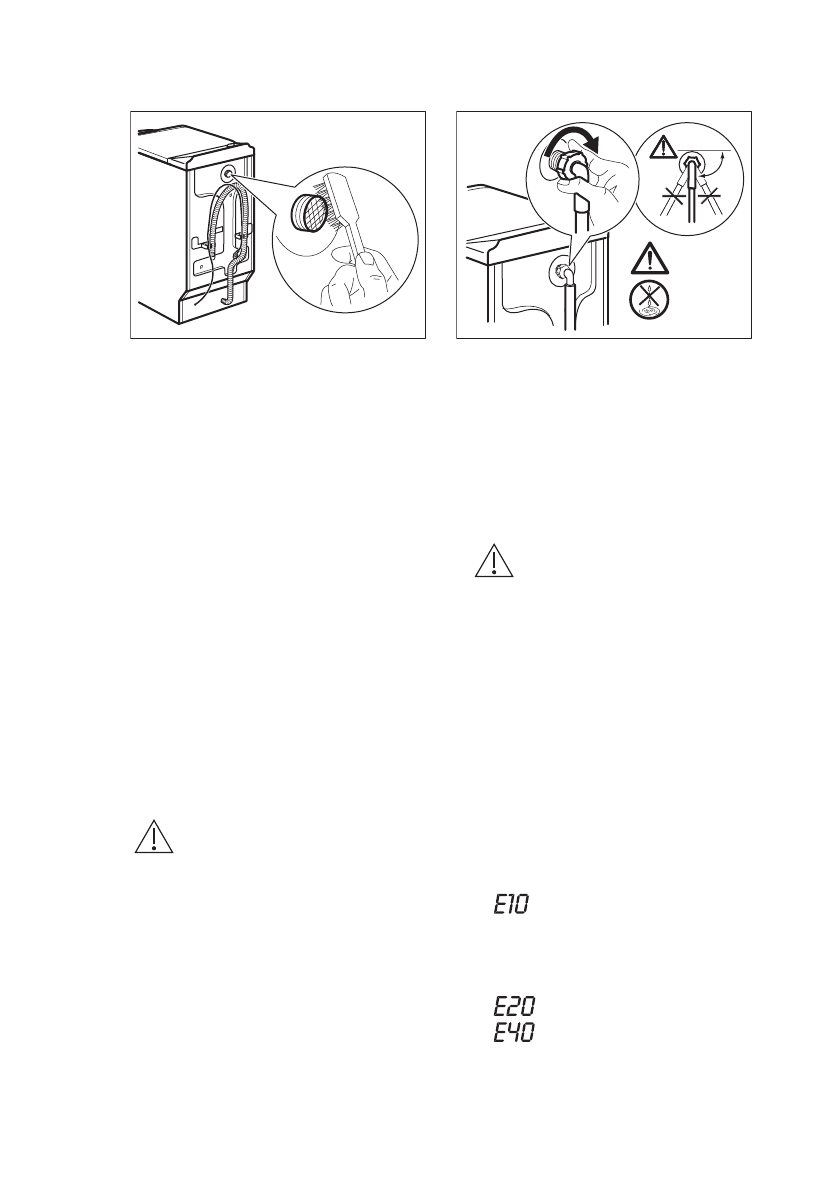 E10

E20
E40