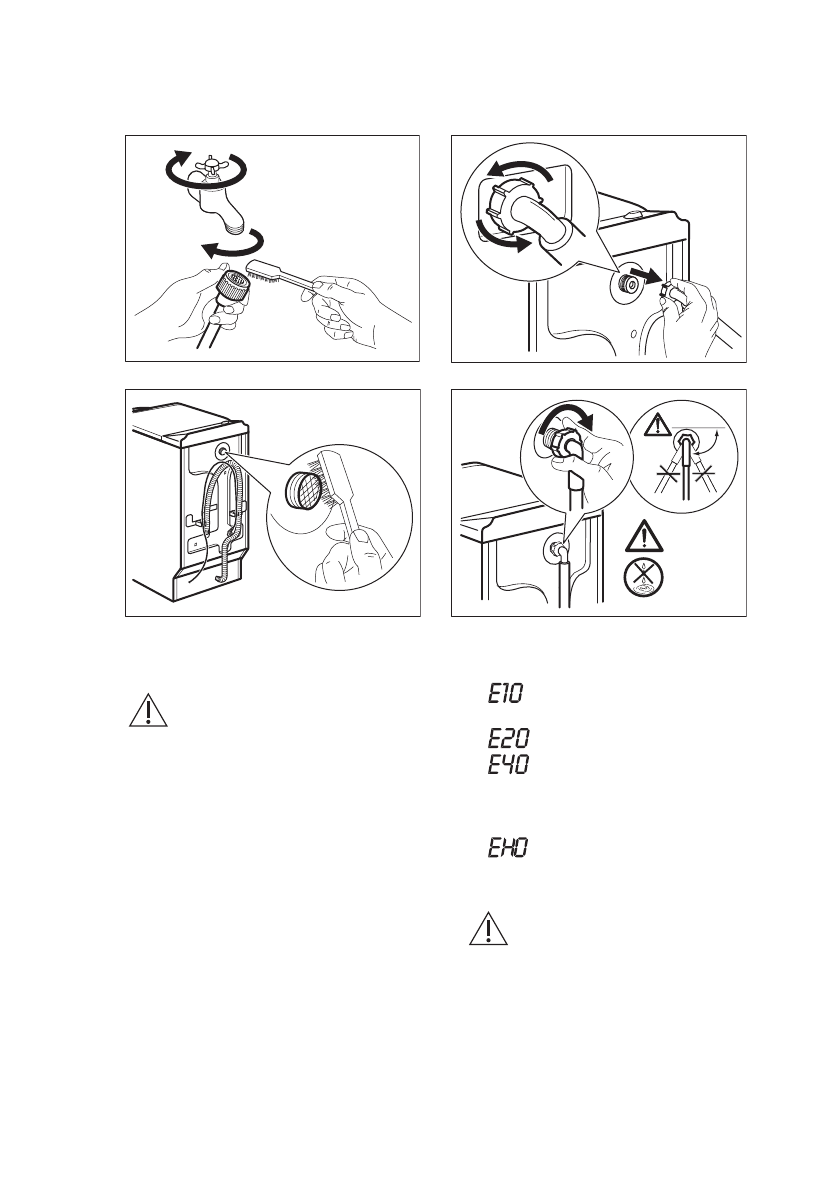 E10

E20

E40

EH0