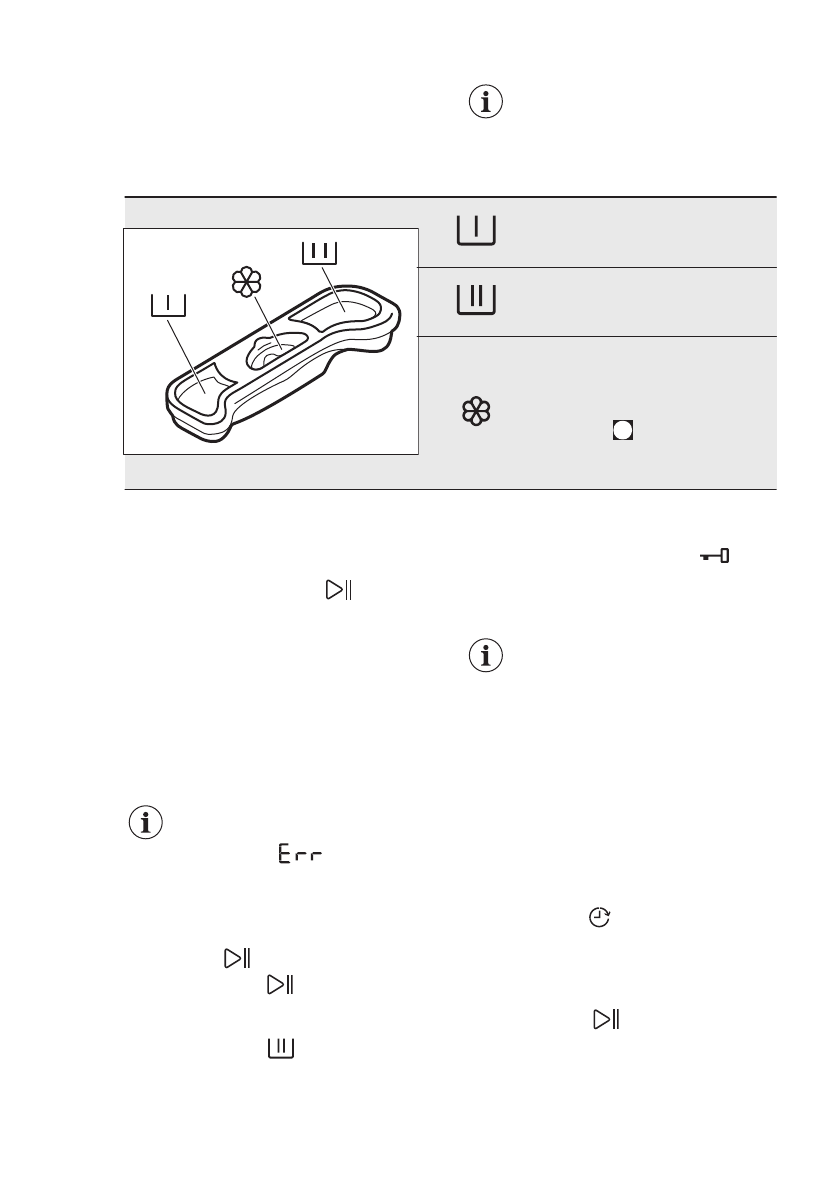 Err