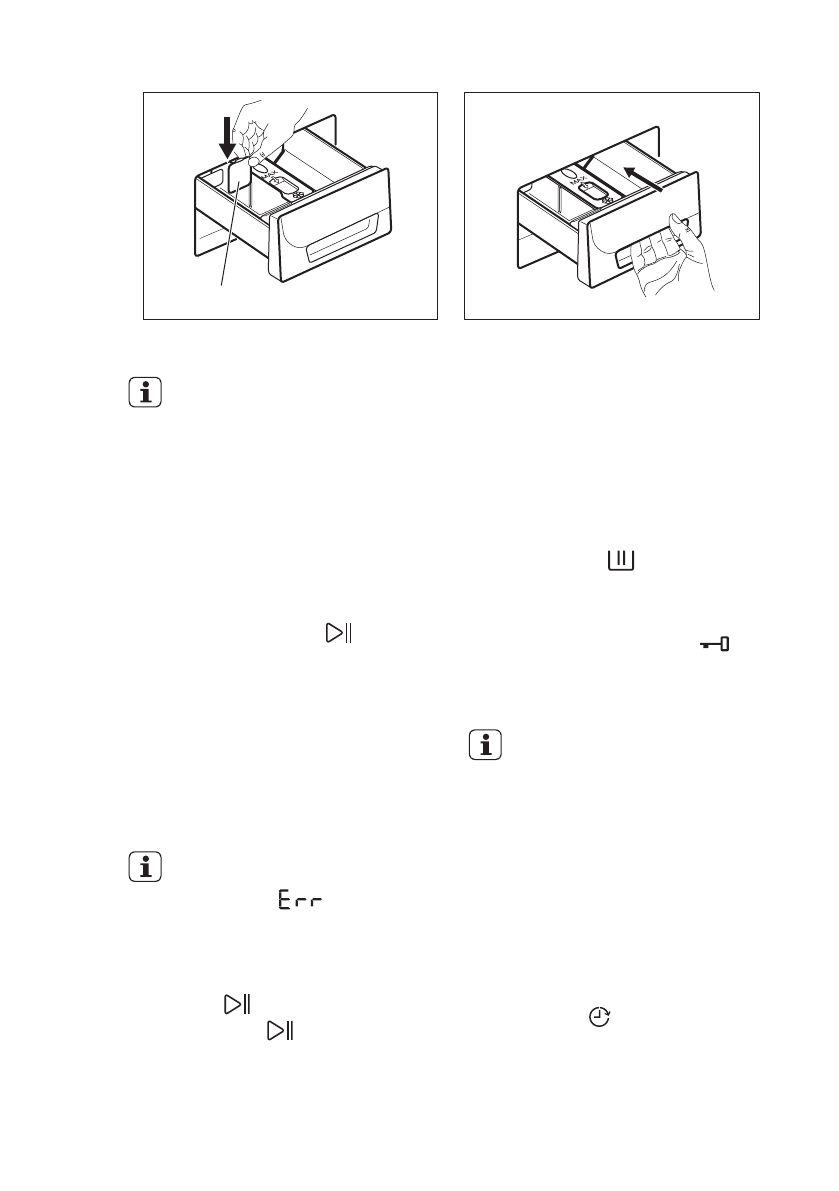 Err