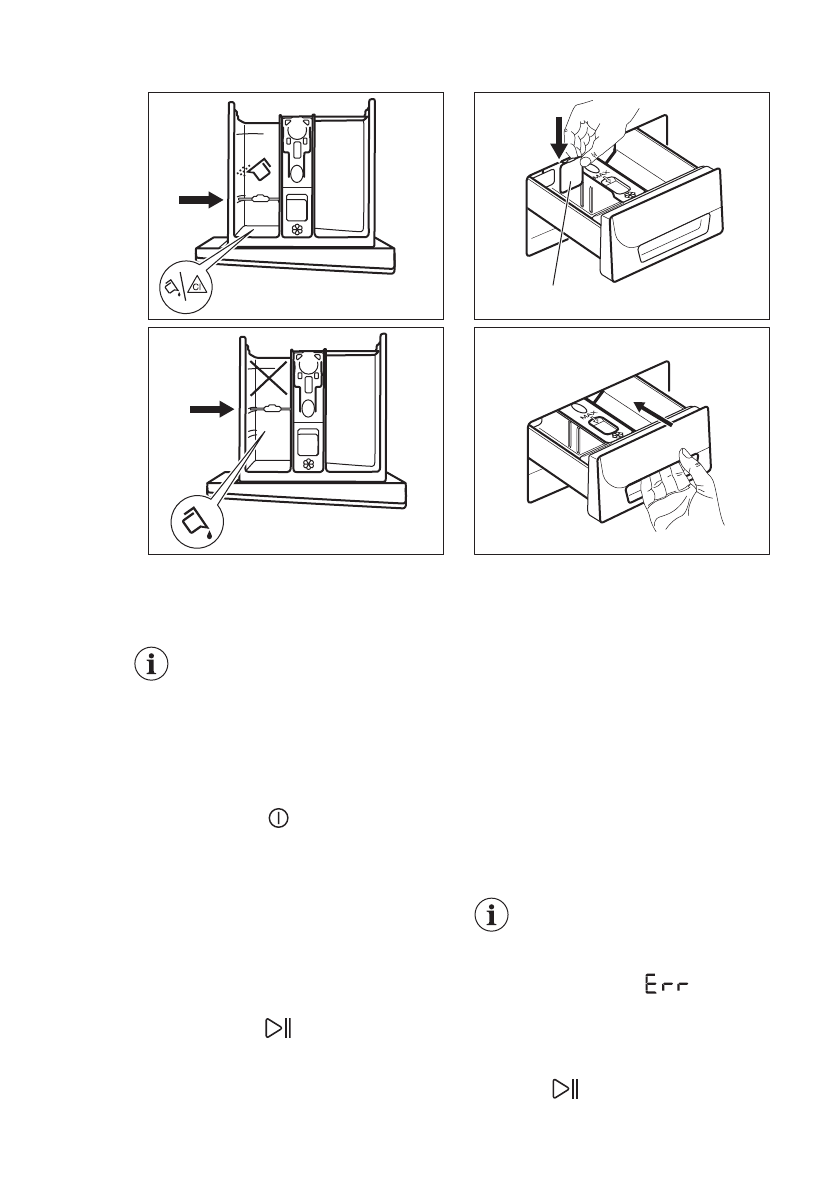 MAX

Err