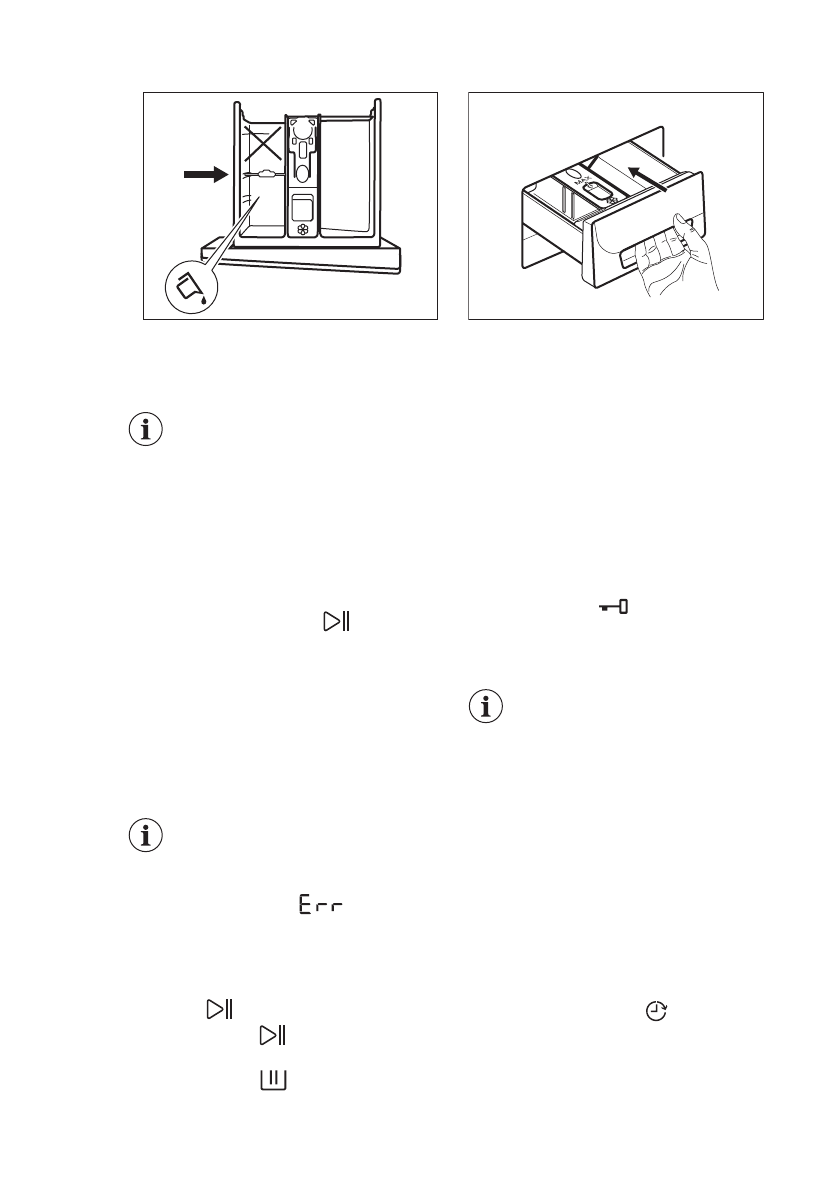 MAX

Err