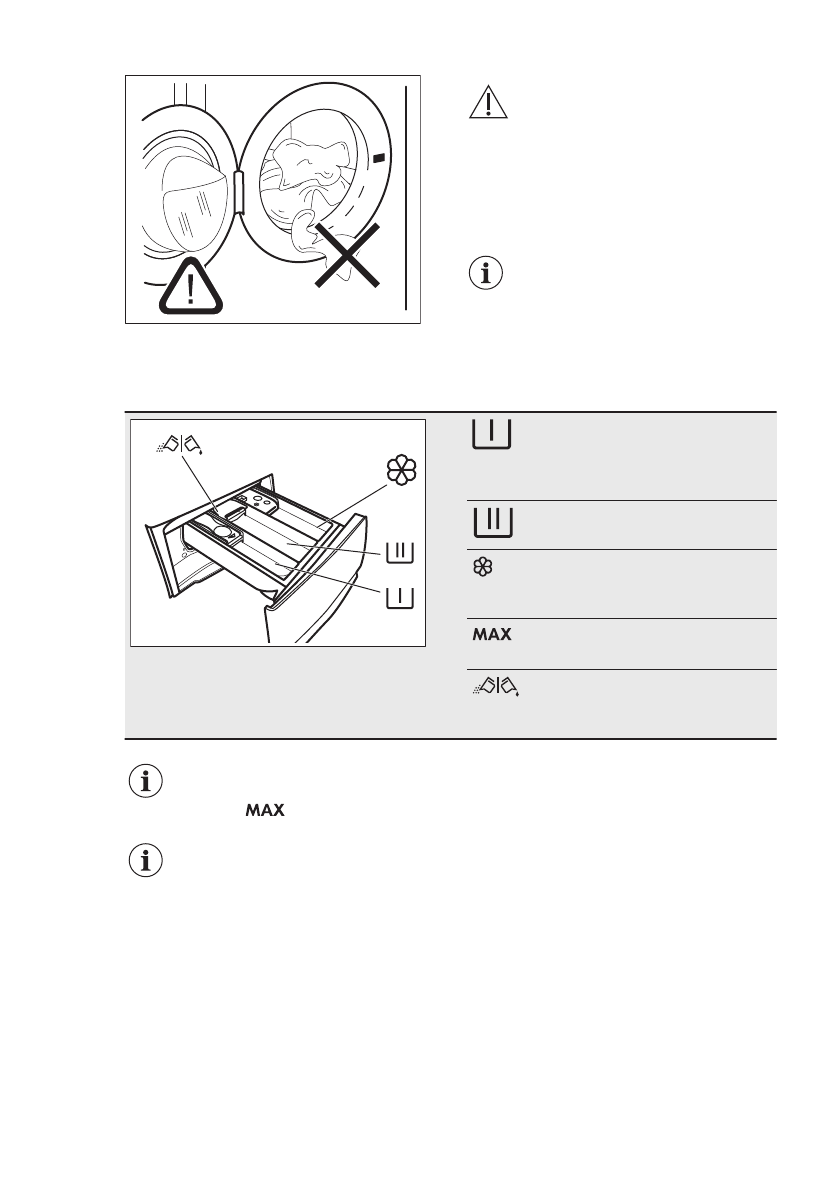 MAX

MAX