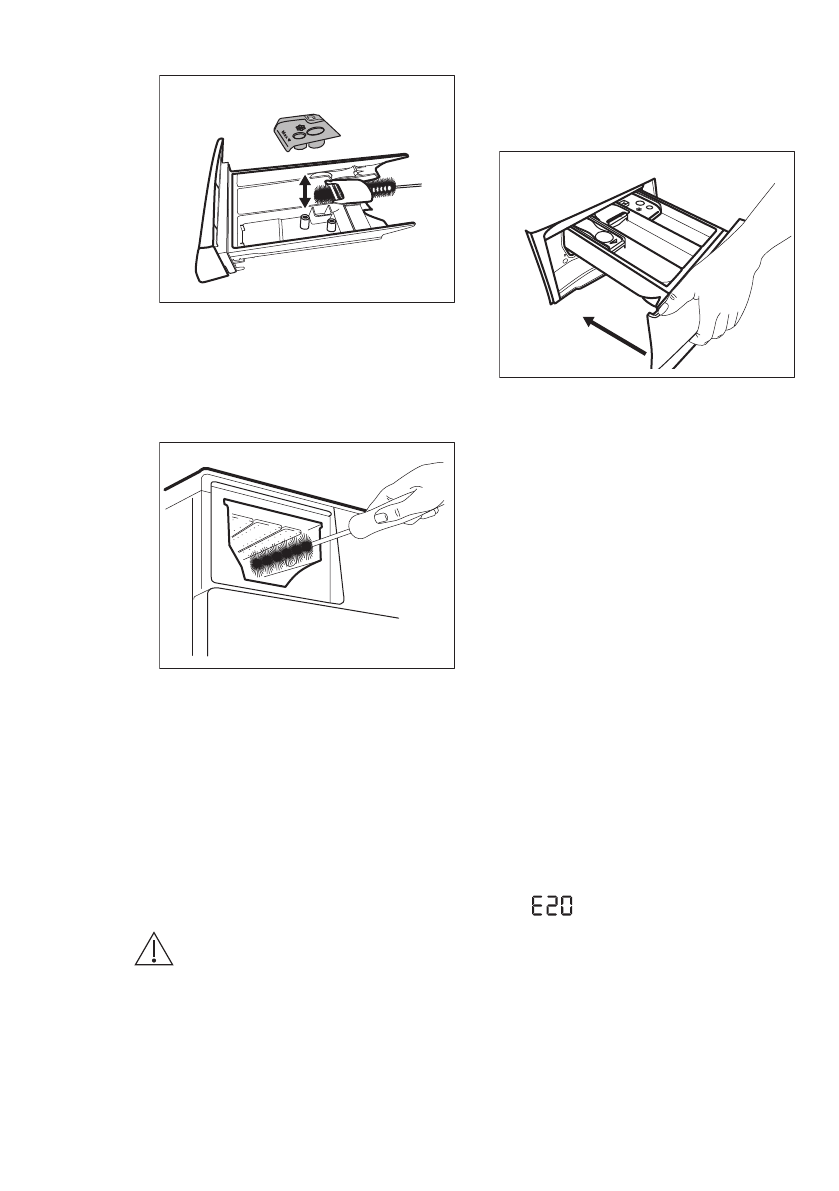 E20