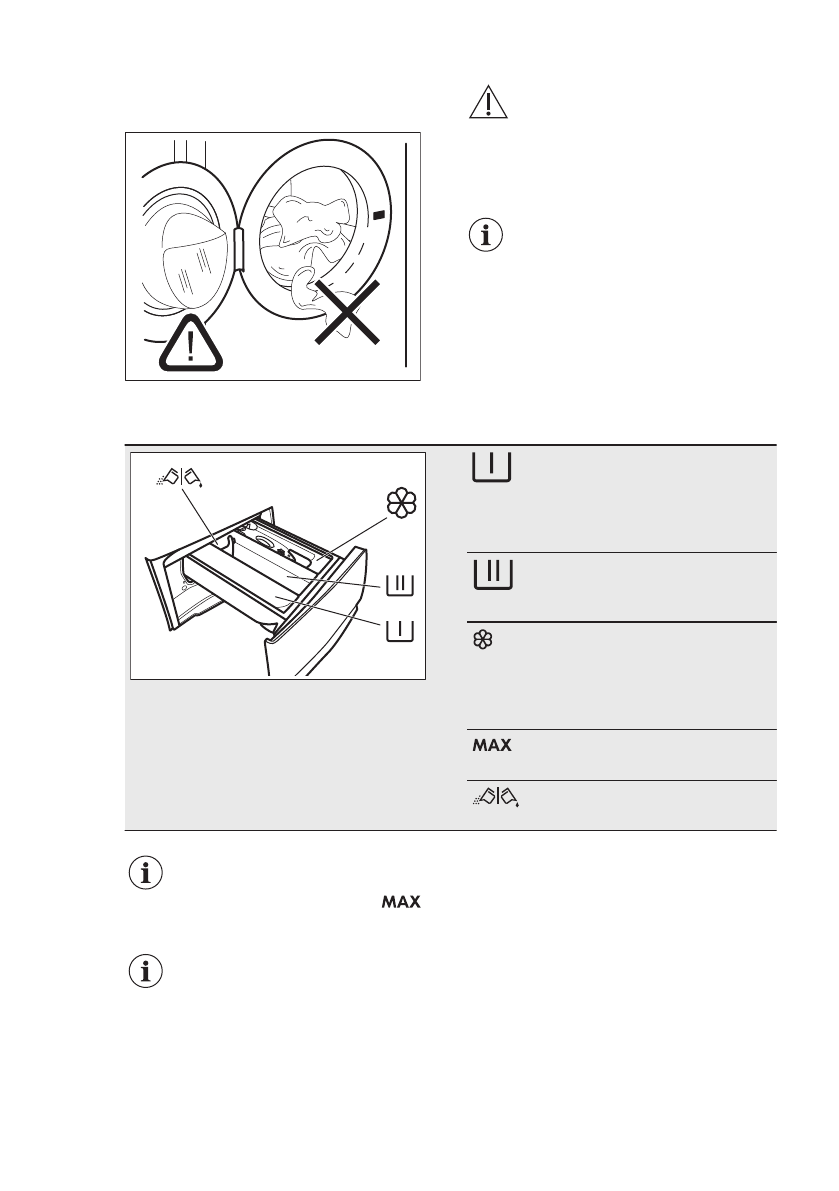 MAX

MAX