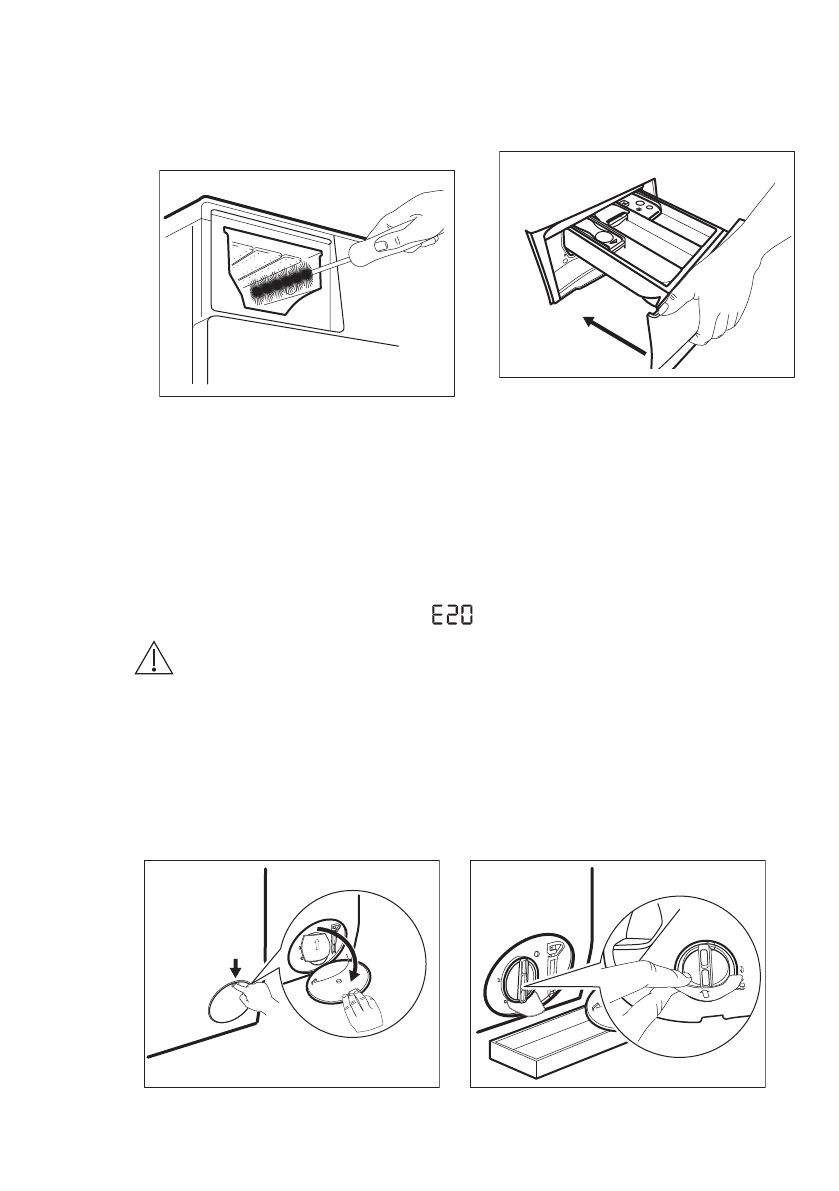 E20