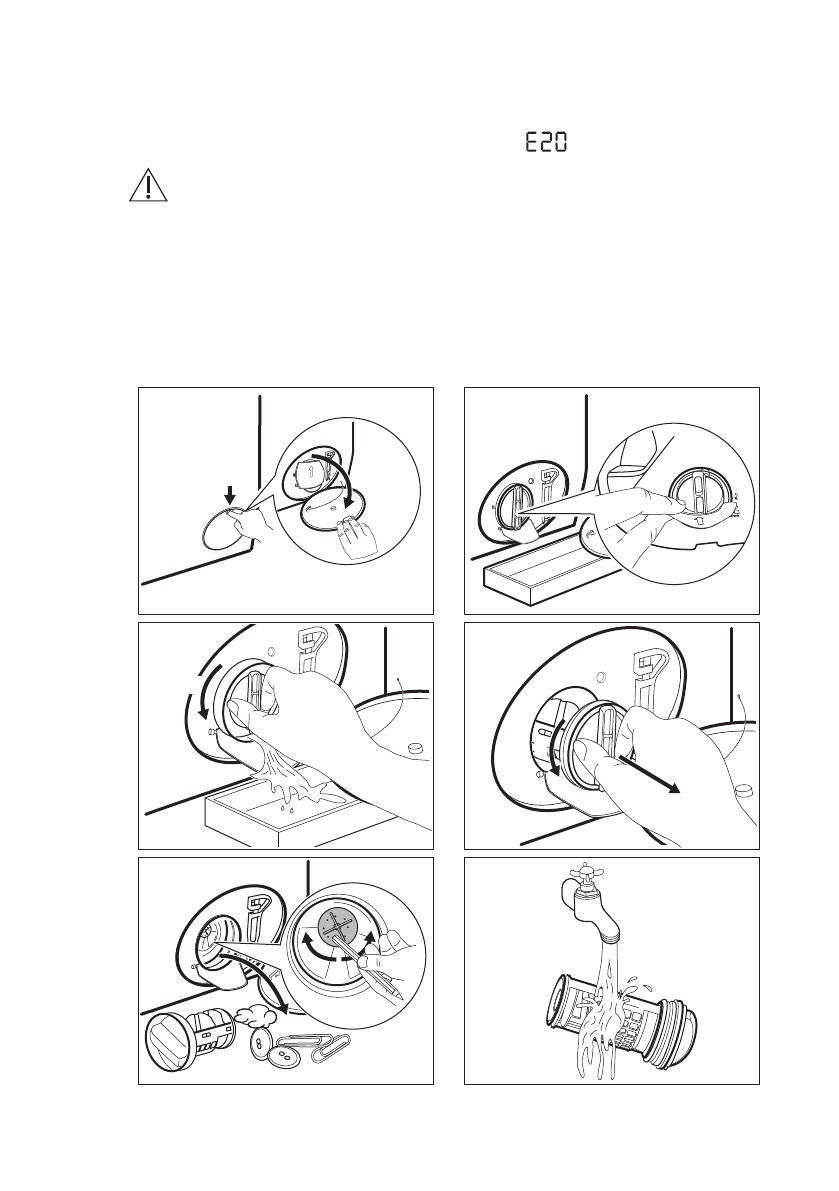 E20