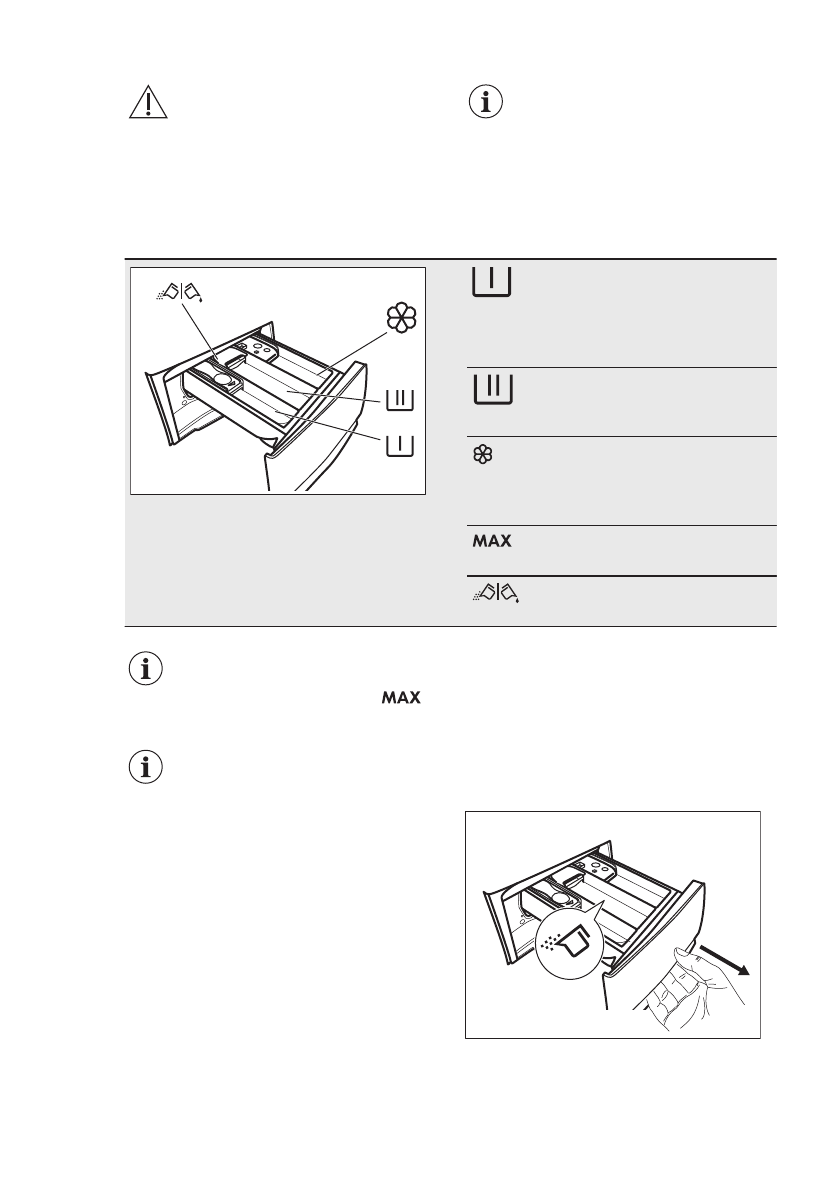 MAX

MAX