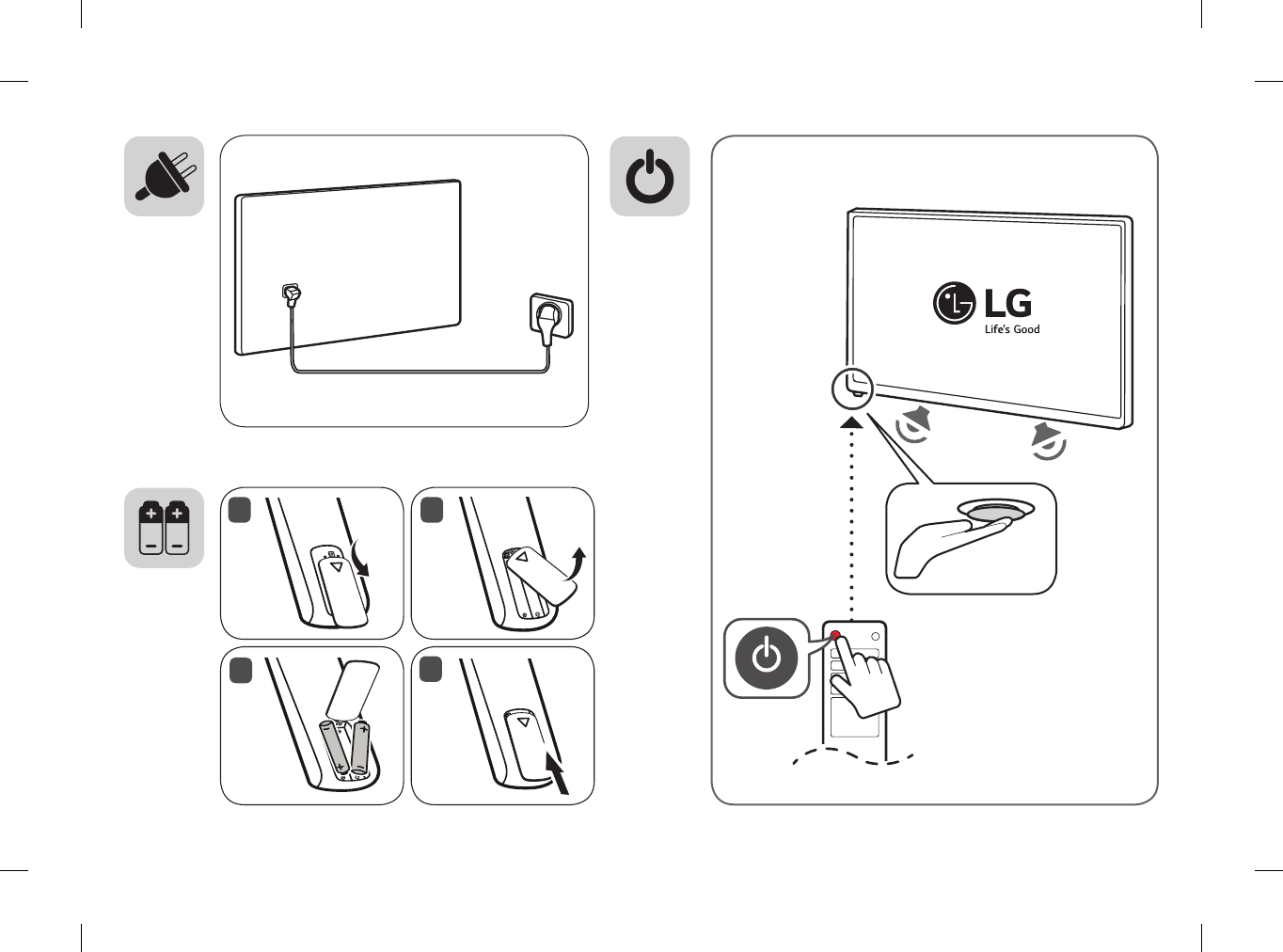 LG
Life's Good