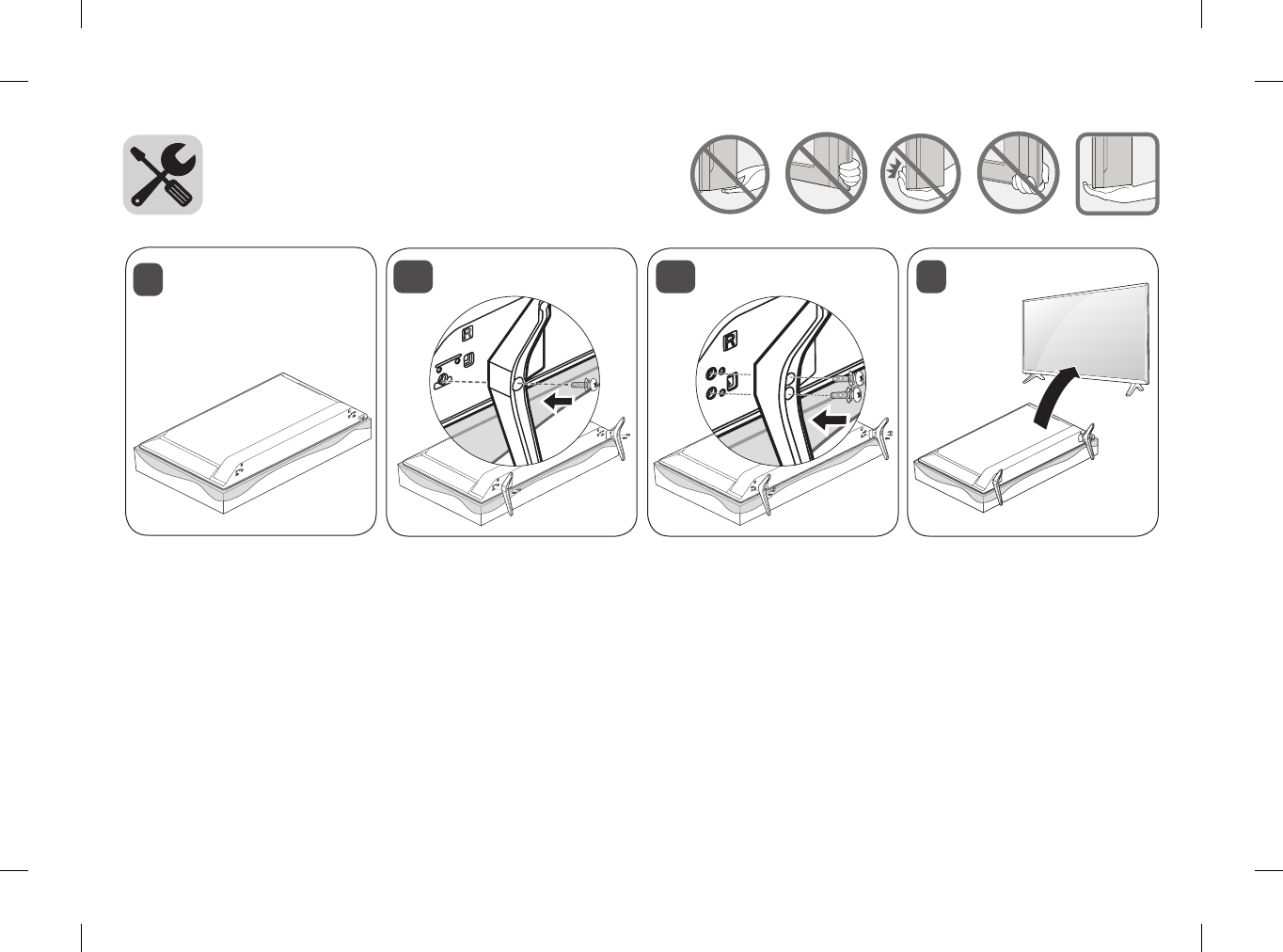 R

R