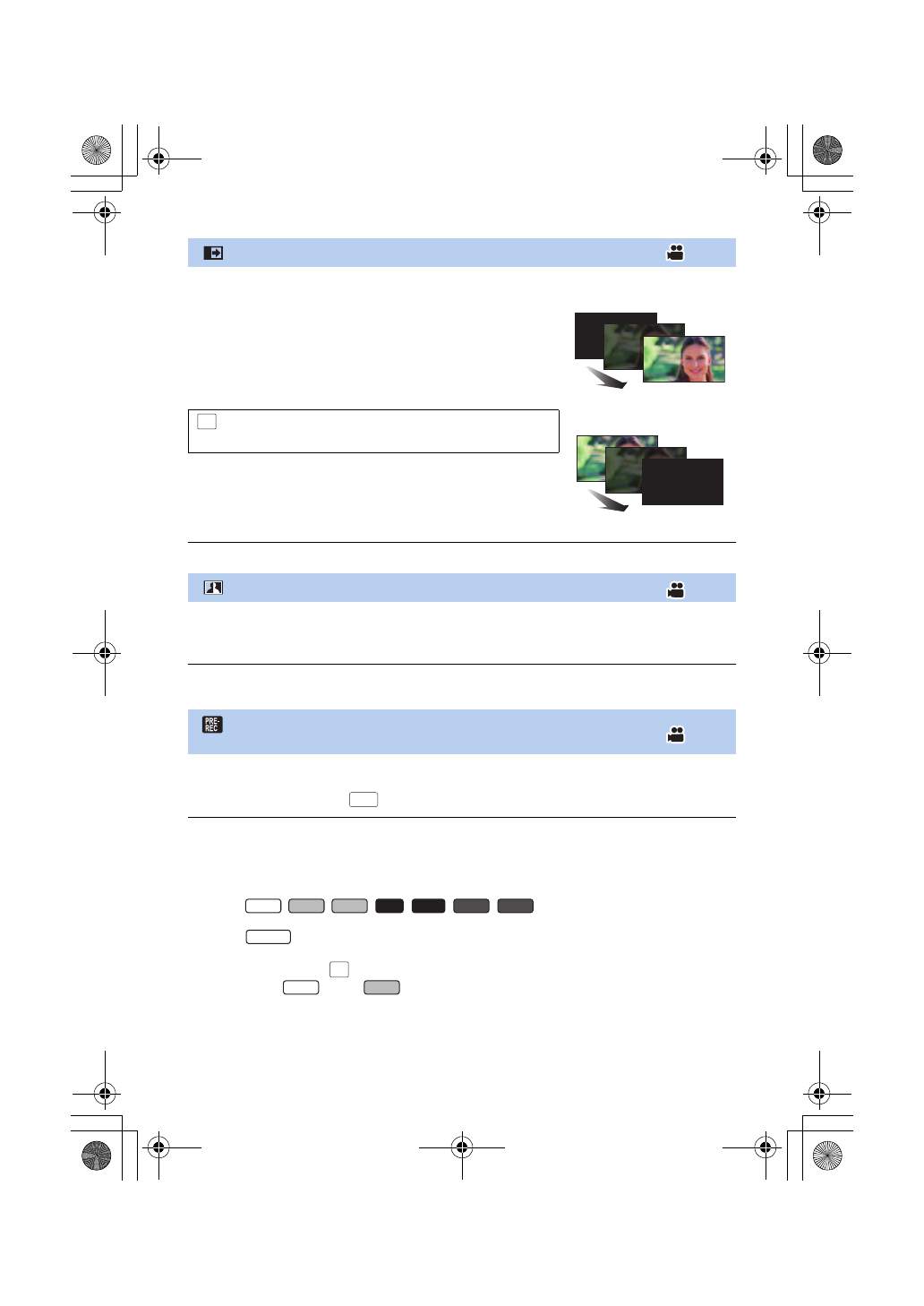 PRE-
REC