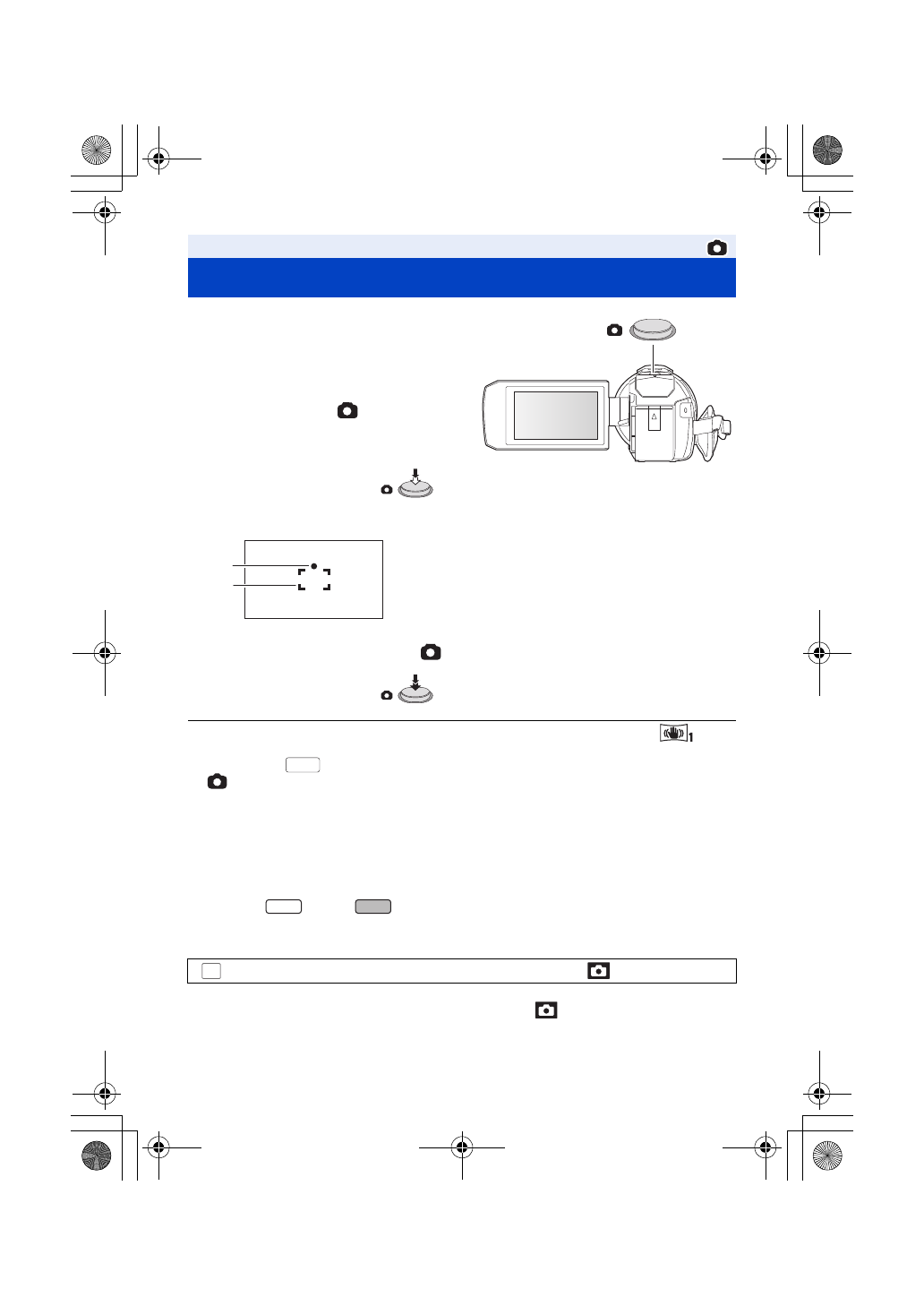 1