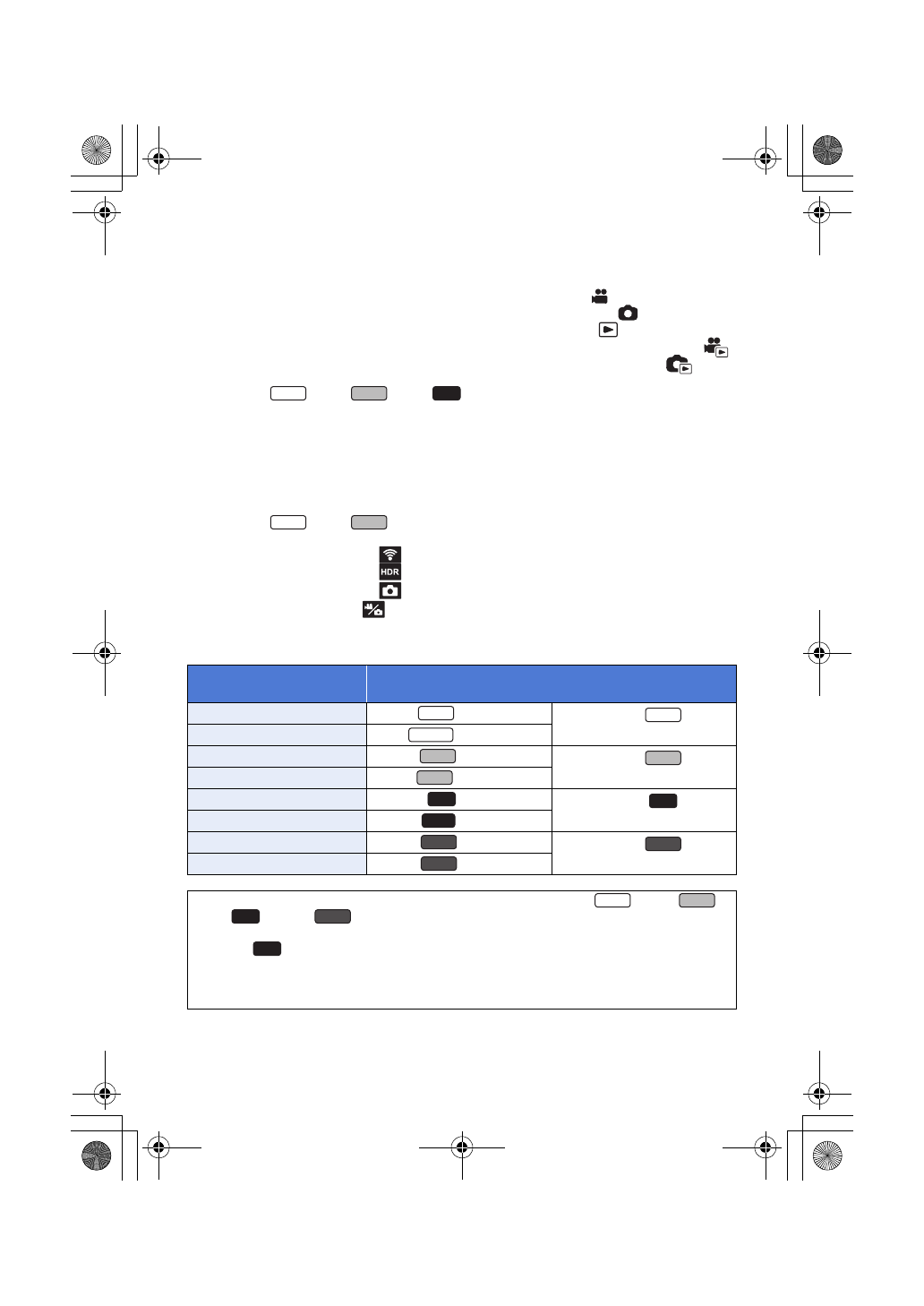 HDR