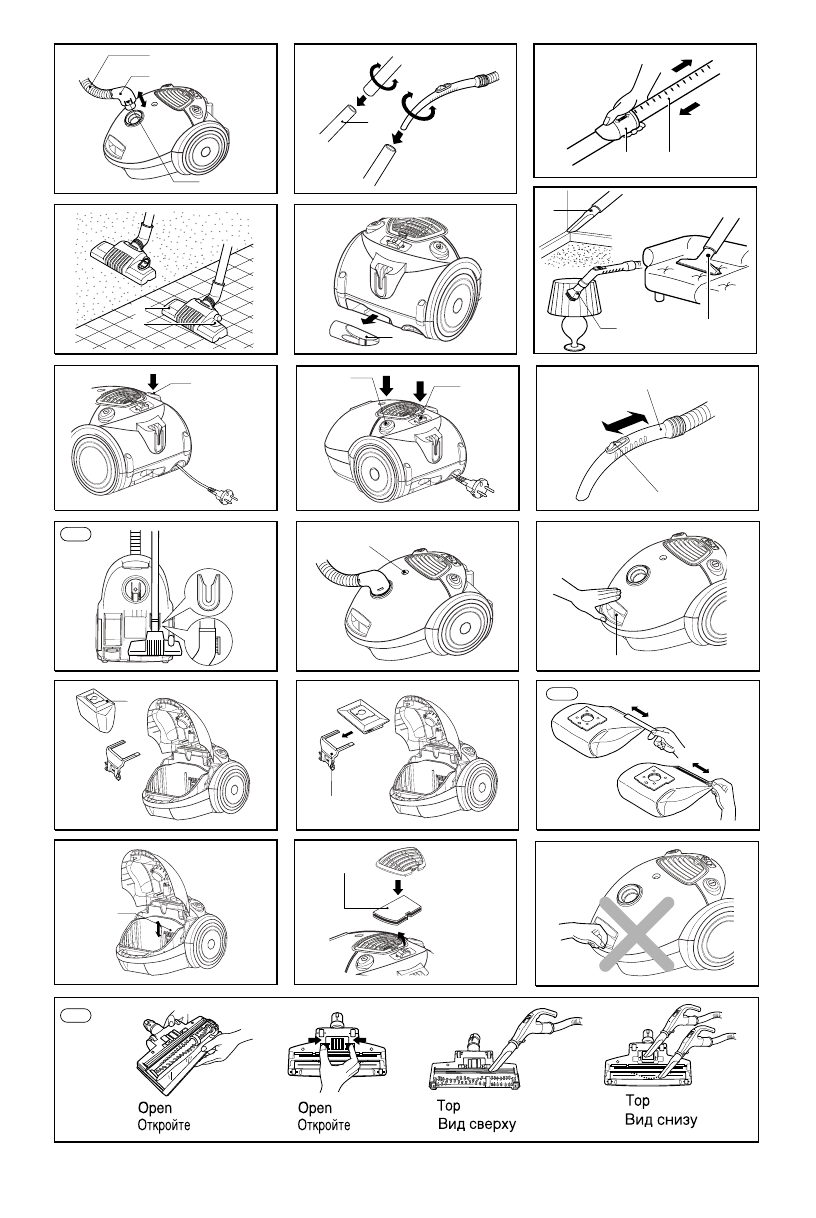 Open
Откройте

Open
Откройте

Top
Вид сверху

Top
Вид снизу