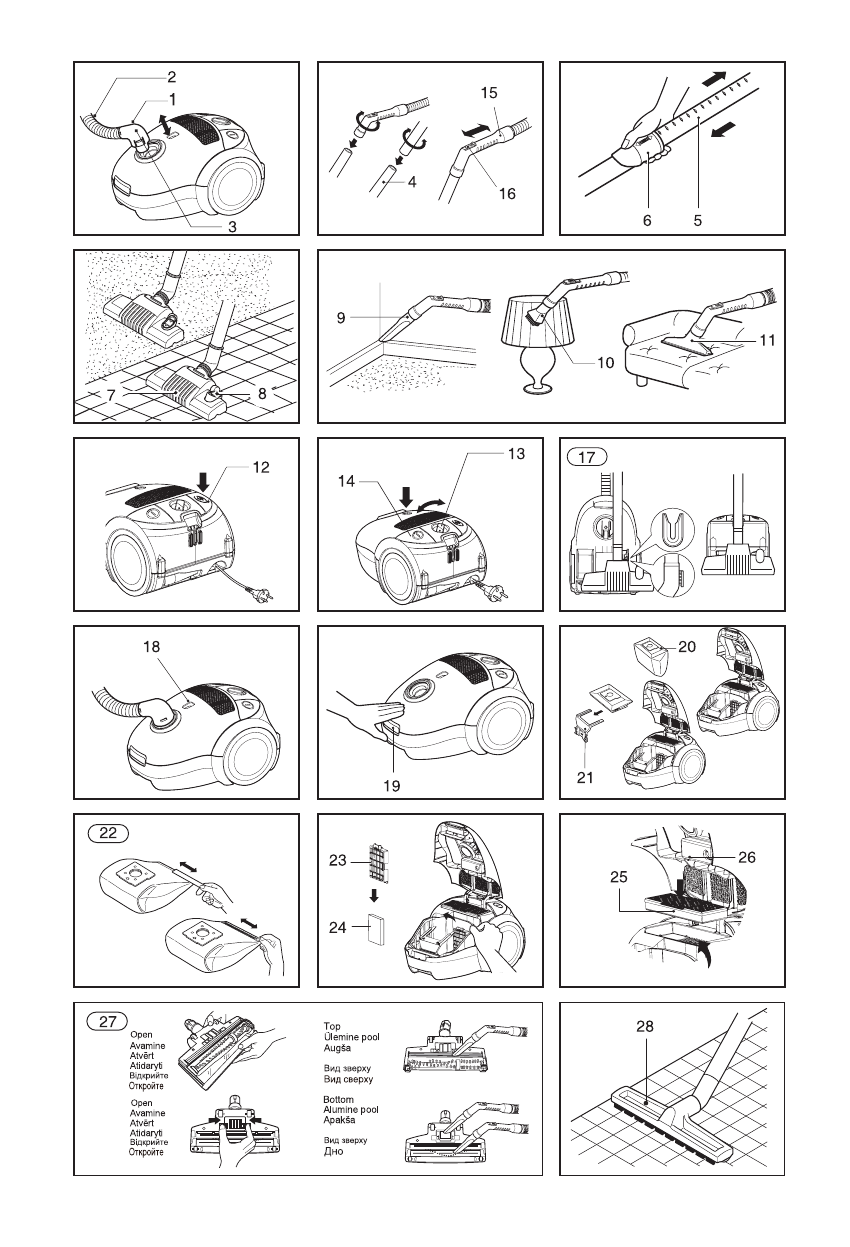 2
1
3

15
4
16

6
5

7
8

9
10
11

12

14
13

17

18

19

20
21

22

23
24

26
25

27
Open
Avamine
Atvērt
Atidaryti
Відкрийте
Откройте

Open
Avamine
Atvērt
Atidaryti
Відкрийте
Откройте

Top
Ülemine pool
Augša
Вид зверху
Вид сверху

Bottom
Alumine pool
Apakša
Вид зверху
Дно

28