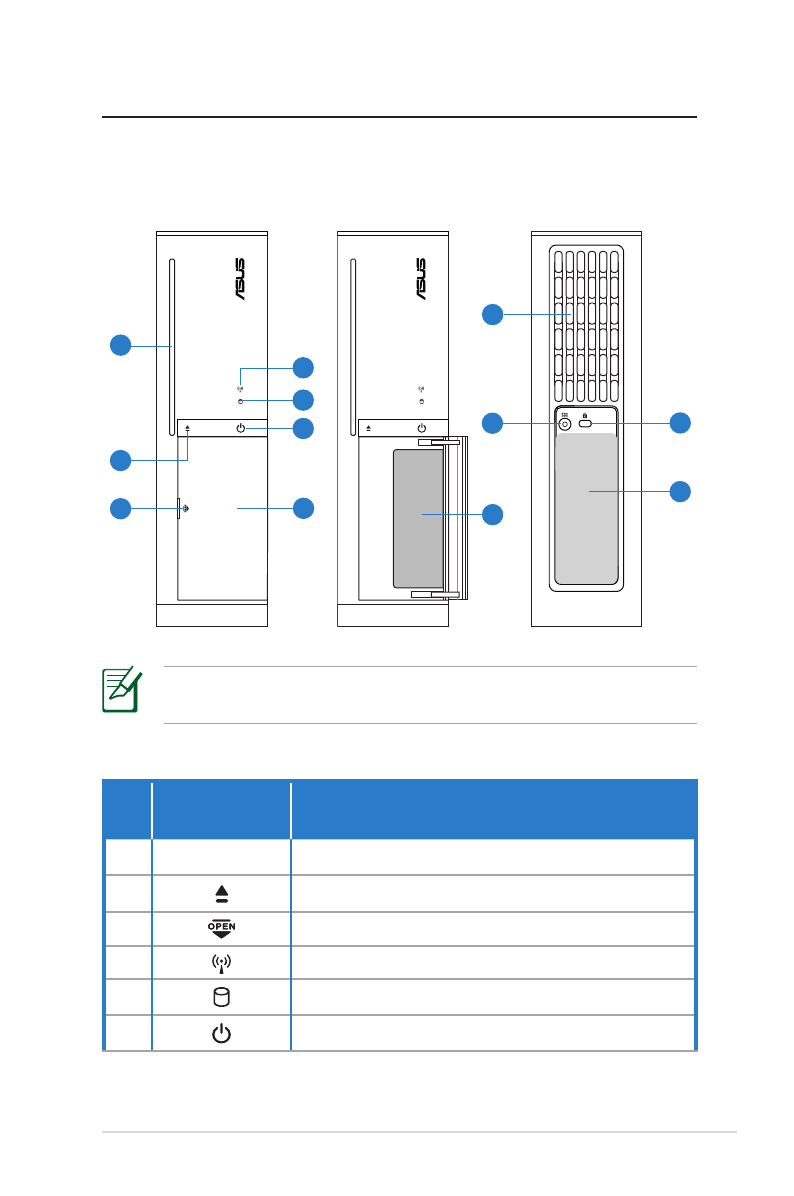 ASUS

ASUS

OPEN