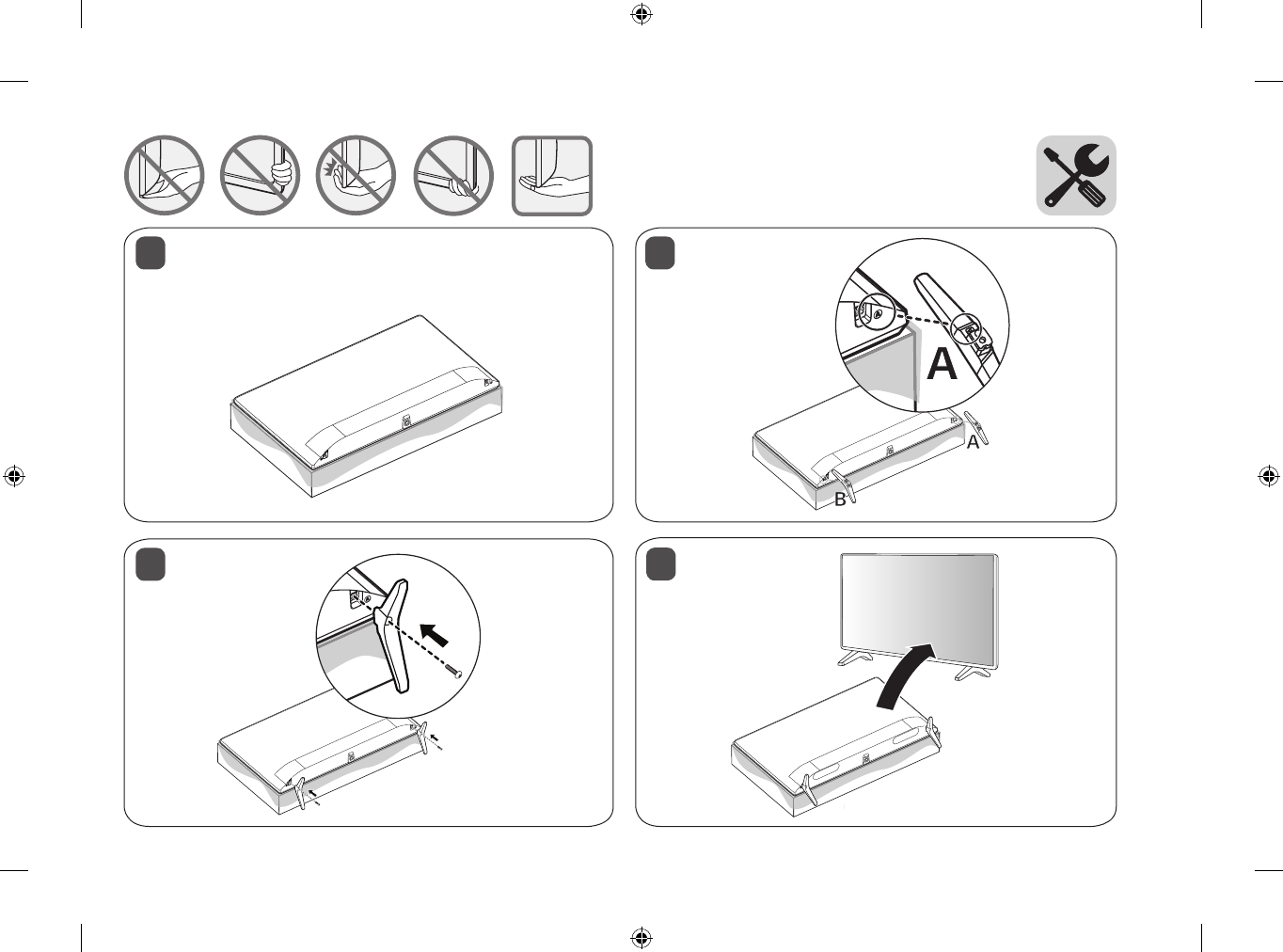 A

A

B